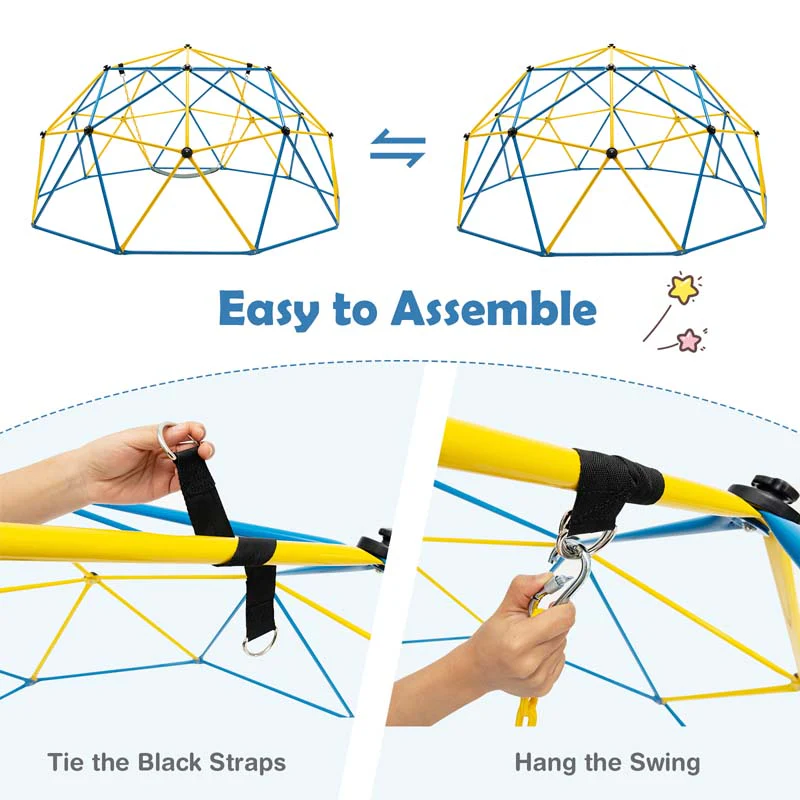 Easy to Assemble

Tie the Black Straps

Hang the Swing