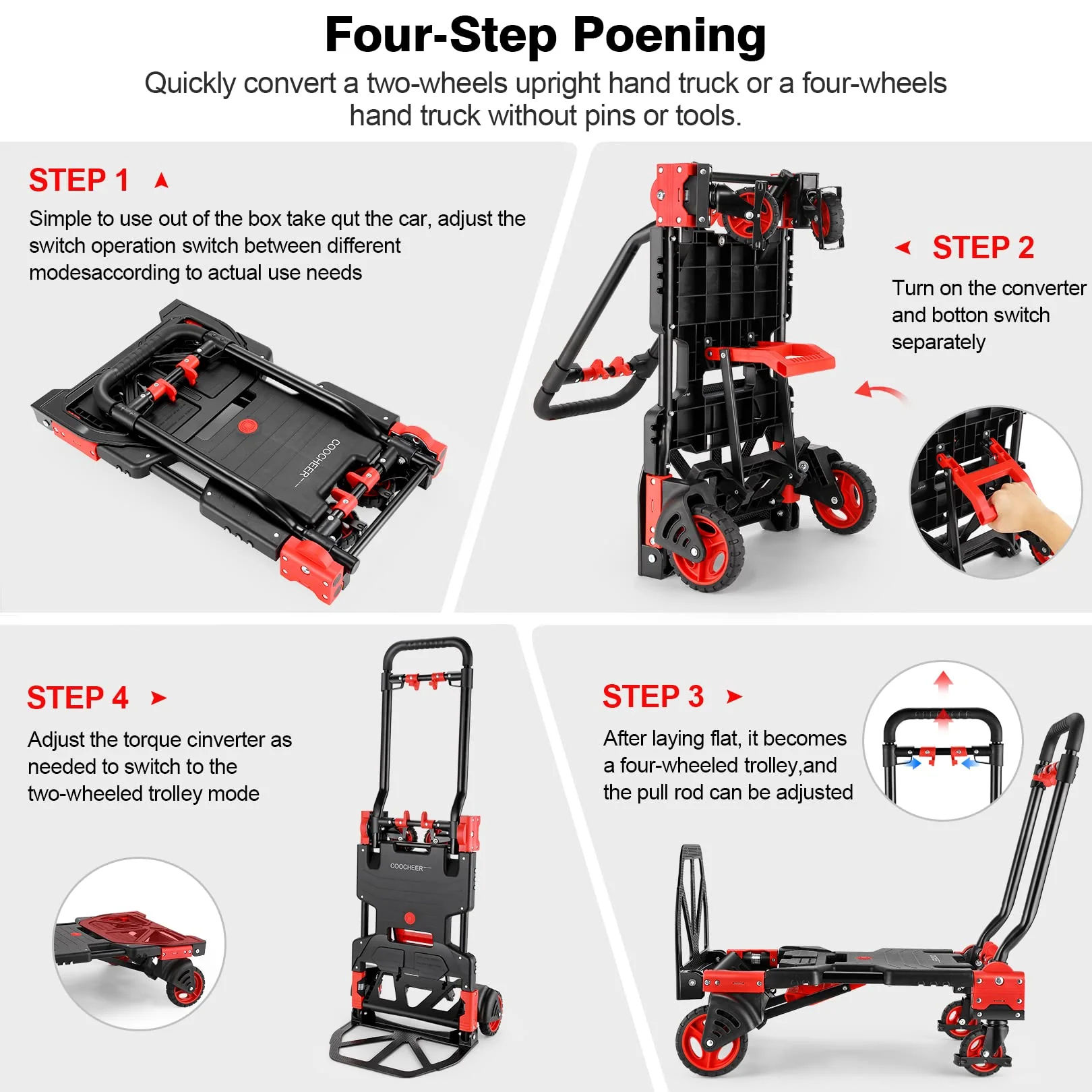 Four-Step Poening

Quickly convert a two-wheels upright hand truck or a four-wheels hand truck without pins or tools.

STEP 1

Simple to use out of the box take qut the car, adjust the switch operation switch between different modesaccording to actual use needs

COOCHEER

STEP 2

Turn on the converter and botton switch separately

STEP 4

Adjust the torque cinverter as needed to switch to the two-wheeled trolley mode

COOCHEER

STEP 3

After laying flat, it becomes a four-wheeled trolley,and the pull rod can be adjusted