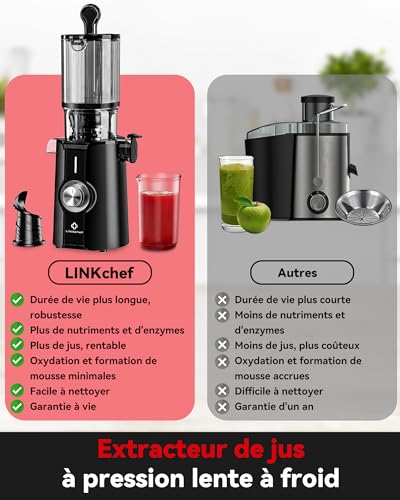 LINKchef

Durée de vie plus longue, robustesse
Plus de nutriments et d'enzymes
Plus de jus, rentable
Oxydation et formation de mousse minimales
Facile à nettoyer
Garantie à vie

Autres

Durée de vie plus courte
Moins de nutriments et d'enzymes
Moins de jus, plus coûteux
Oxydation et formation de mousse accrues
Difficile à nettoyer
Garantie d'un an

Extracteur de jus
à pression lente à froid