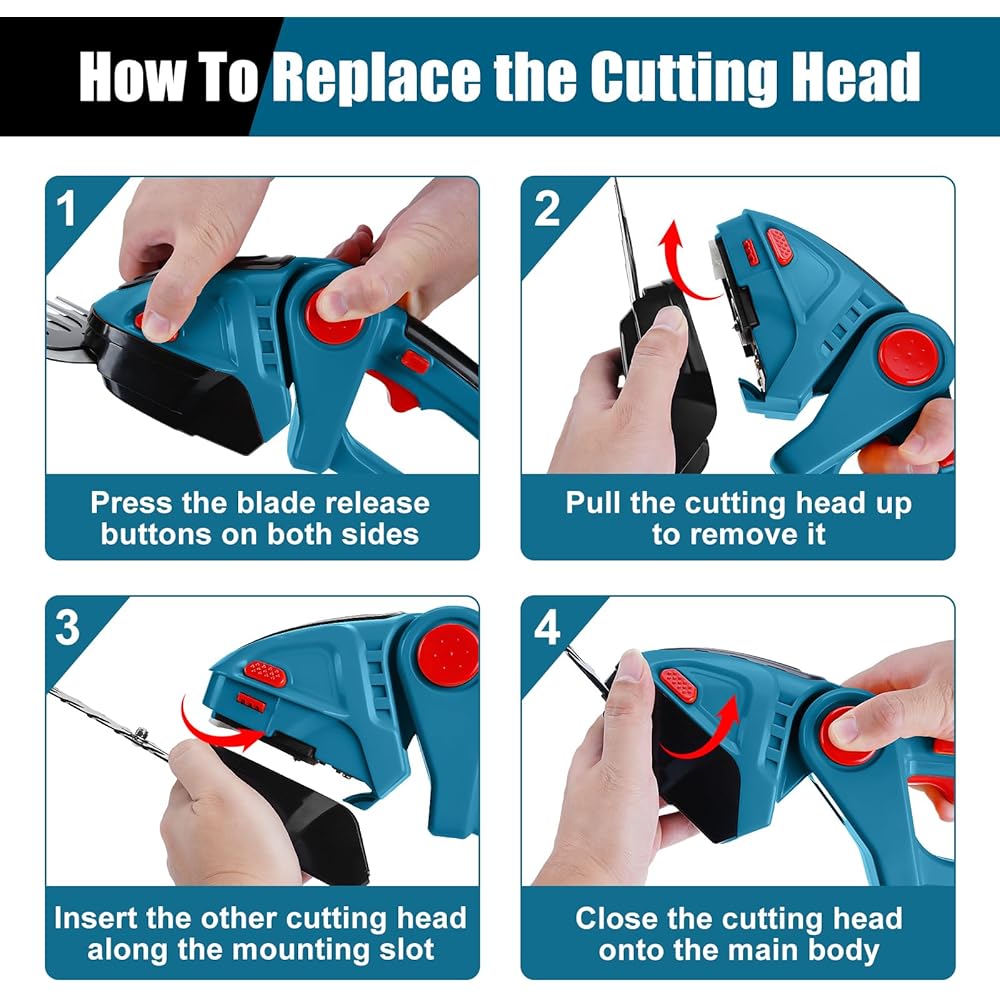 How To Replace the Cutting Head

1

Press the blade release buttons on both sides

2

Pull the cutting head up to remove it

3

Insert the other cutting head along the mounting slot

4

Close the cutting head onto the main body