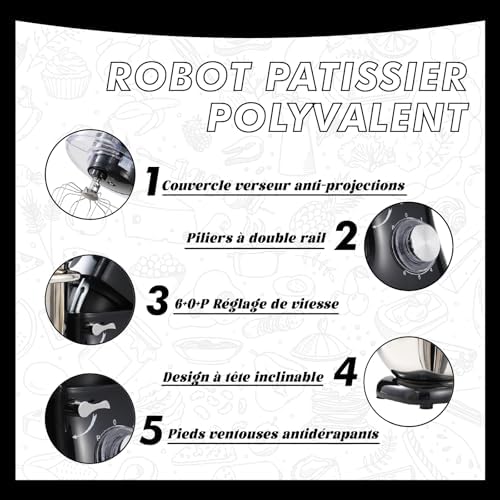 ROBOT PATISSIER POLYVALENT

1 Couvercle verseur anti-projections

Piliers à double rail 2

3 6+0+P Réglage de vitesse

Design à tête inclinable 4

5 Pieds ventouses antidérapants