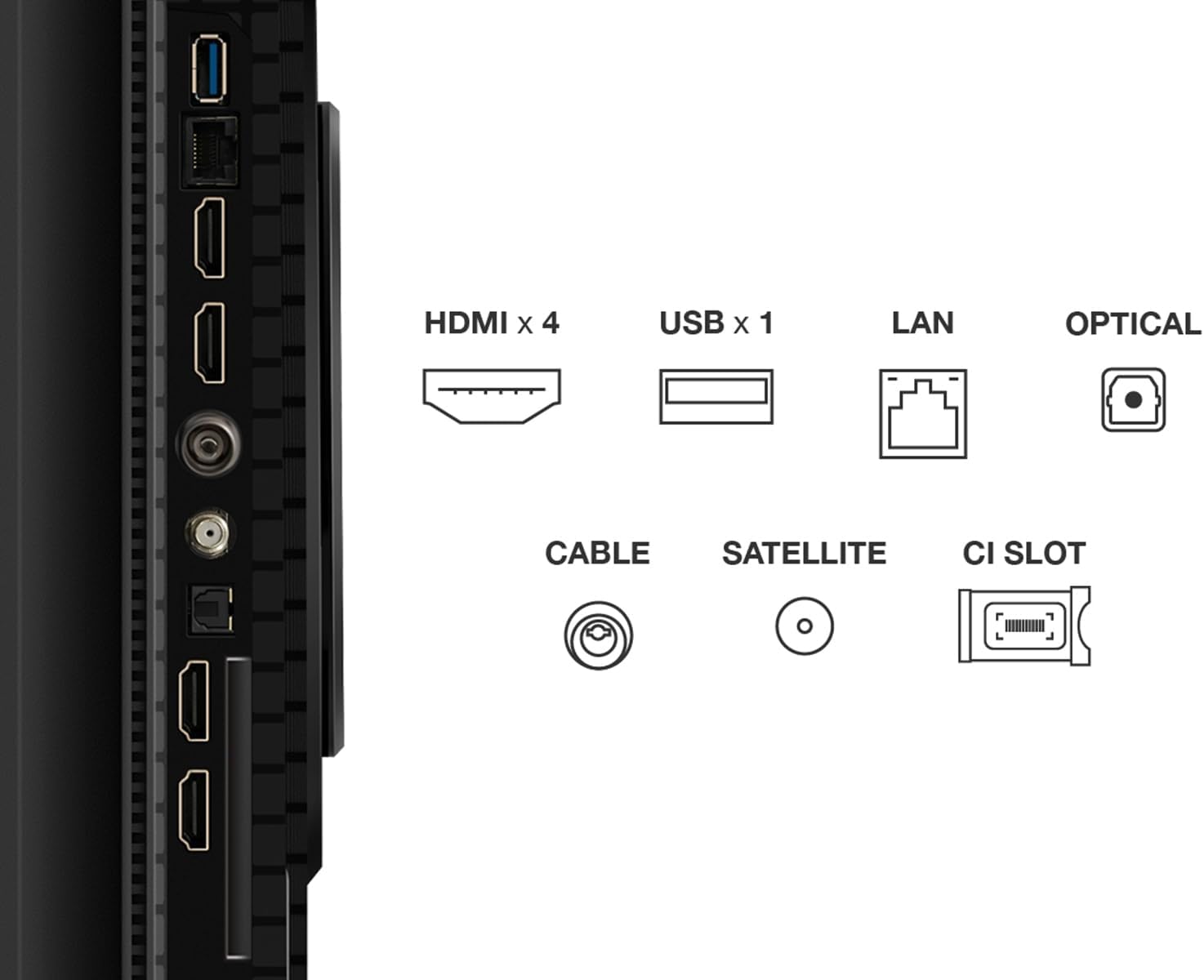 HDMI x 4
USB x 1
LAN
OPTICAL

CABLE
SATELLITE
CI SLOT