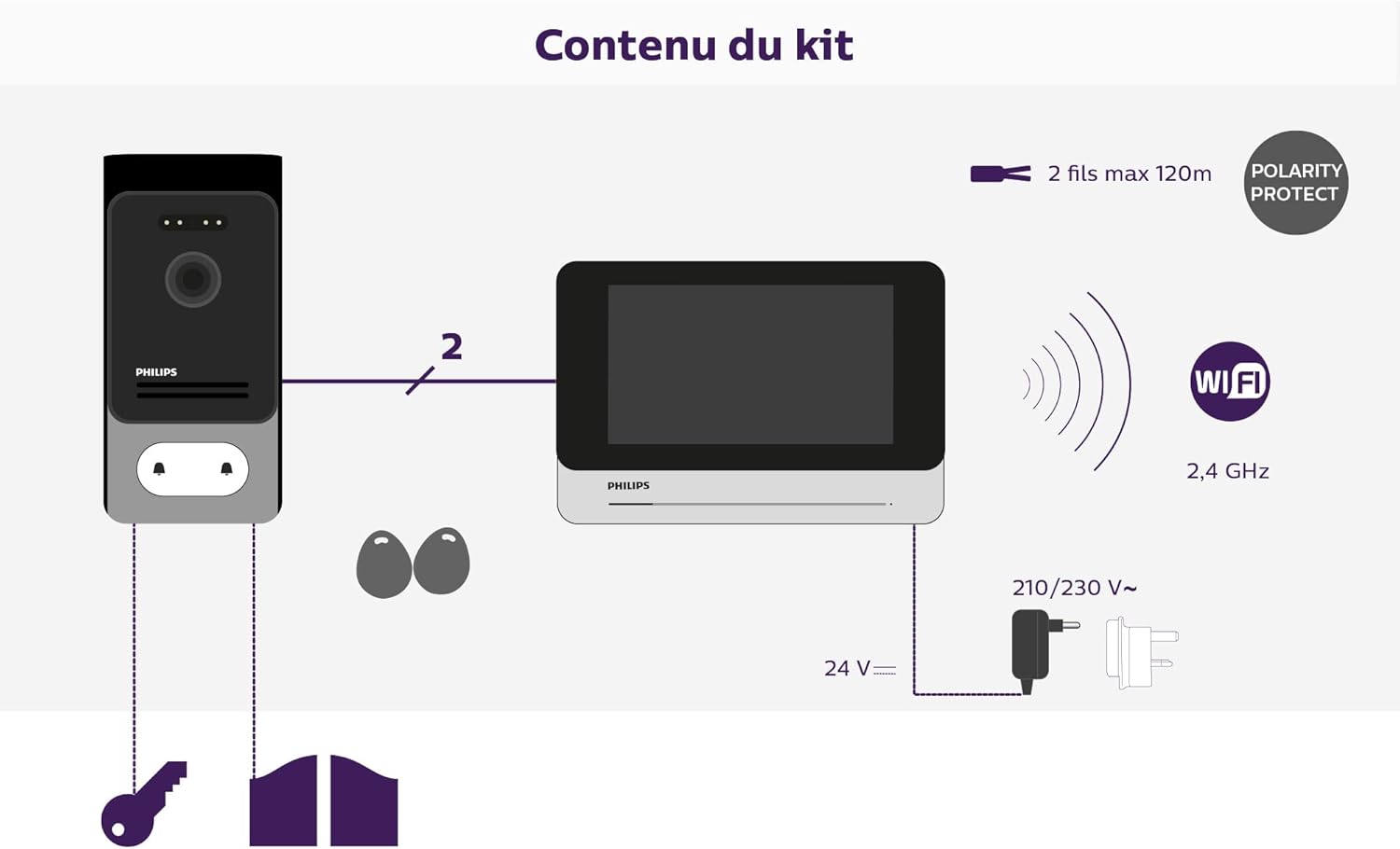 Contenu du kit

2 fils max 120m

POLARITY PROTECT

PHILIPS

2

PHILIPS

WIFI

2,4 GHz

210/230 V~

24 V