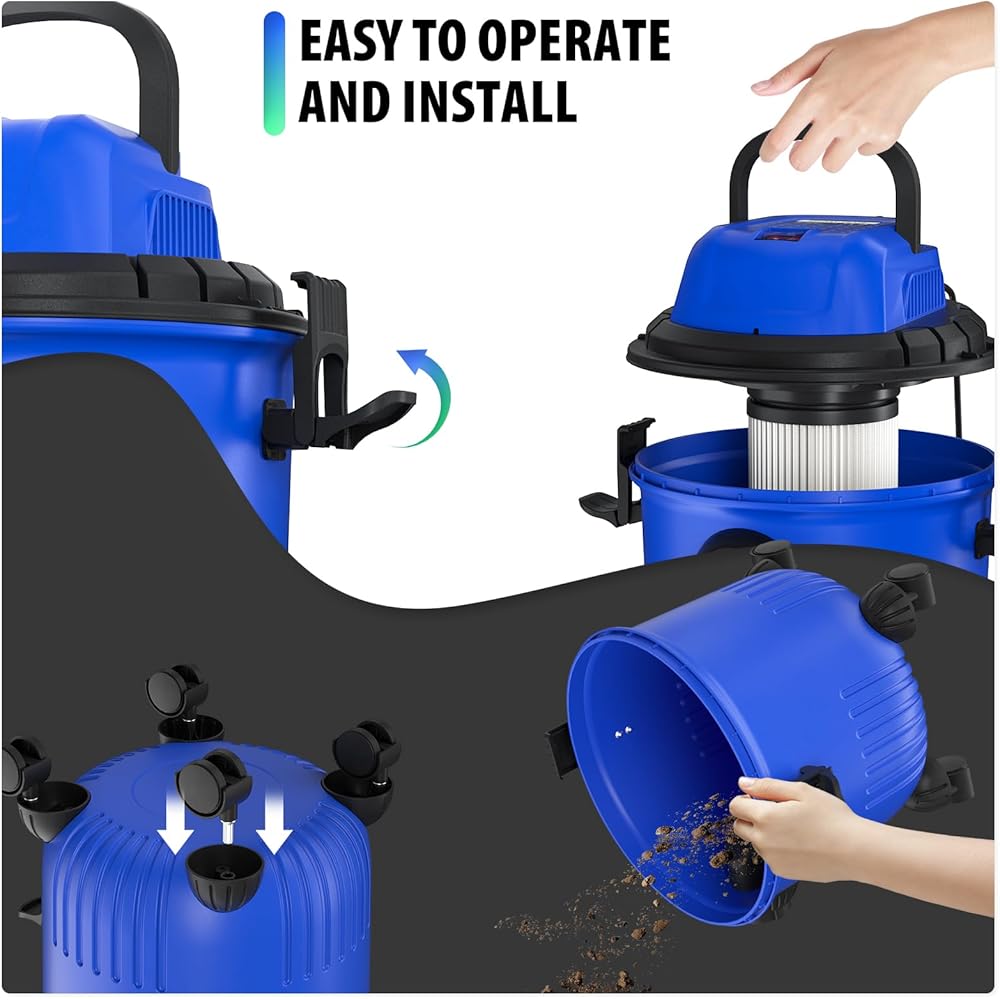 EASY TO OPERATE AND INSTALL