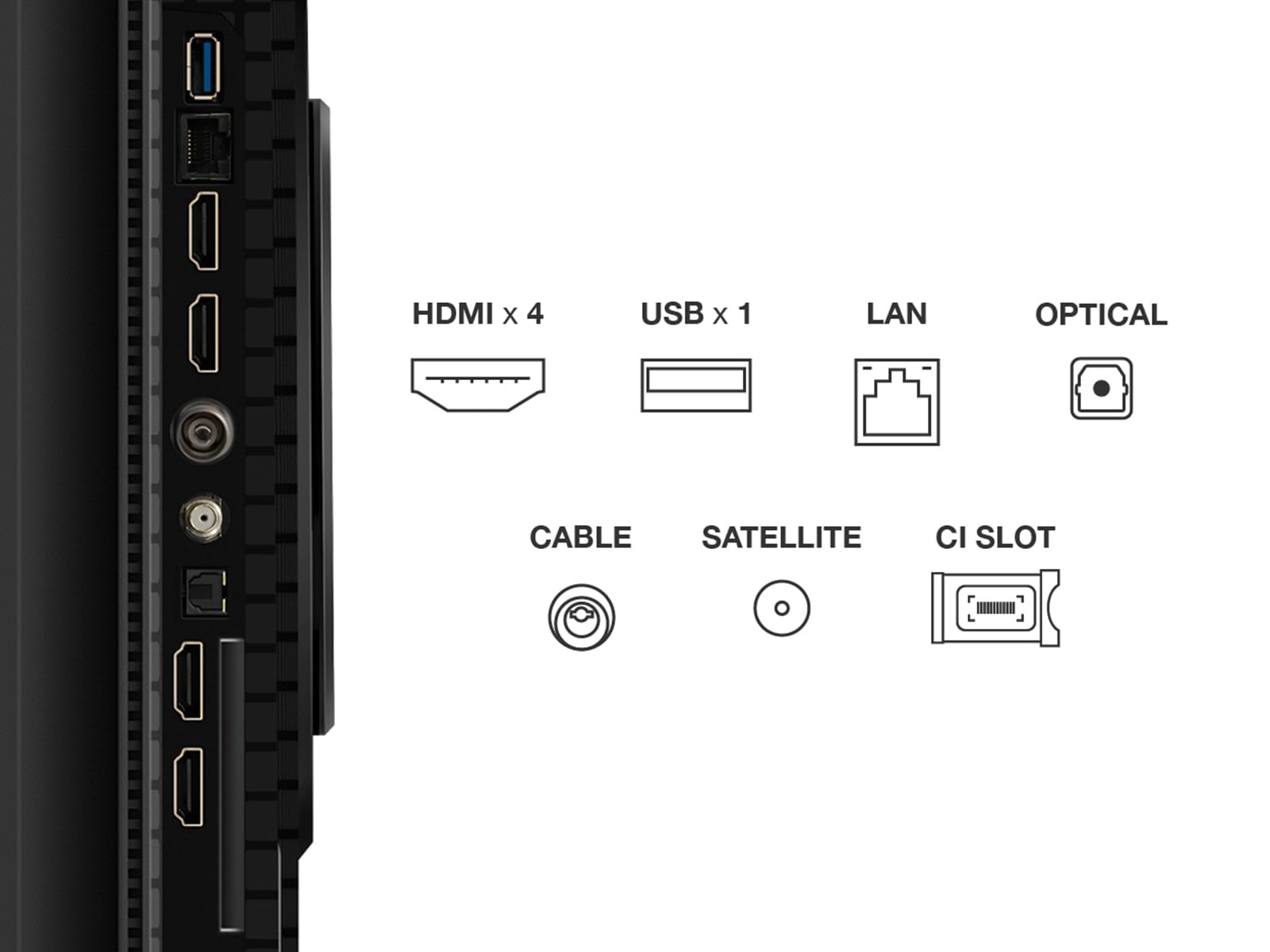 HDMI x 4
USB x 1
LAN
OPTICAL

CABLE
SATELLITE
CI SLOT