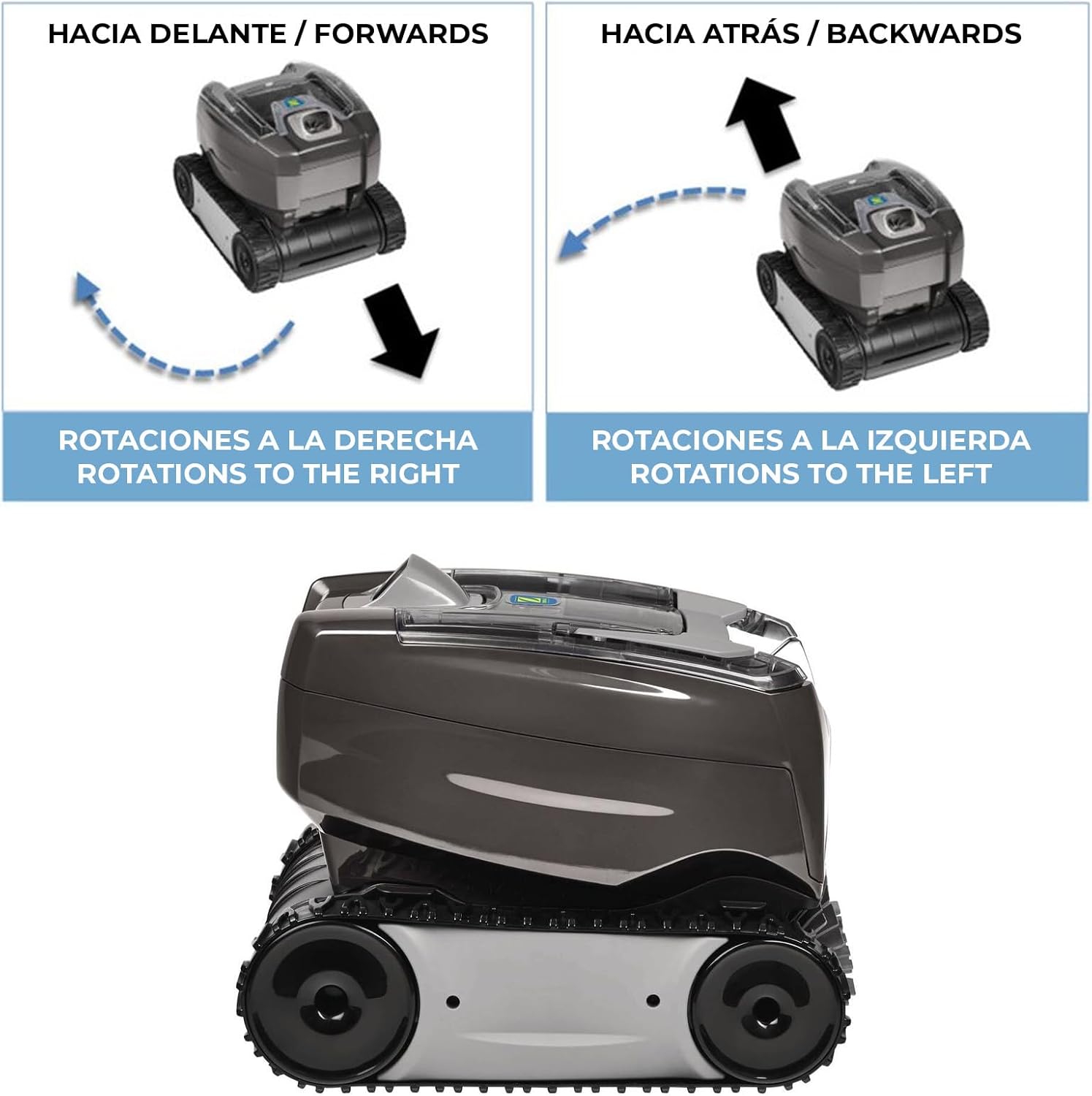 HACIA DELANTE / FORWARDS

ROTACIONES A LA DERECHA
ROTATIONS TO THE RIGHT

HACIA ATRÁS / BACKWARDS

ROTACIONES A LA IZQUIERDA
ROTATIONS TO THE LEFT