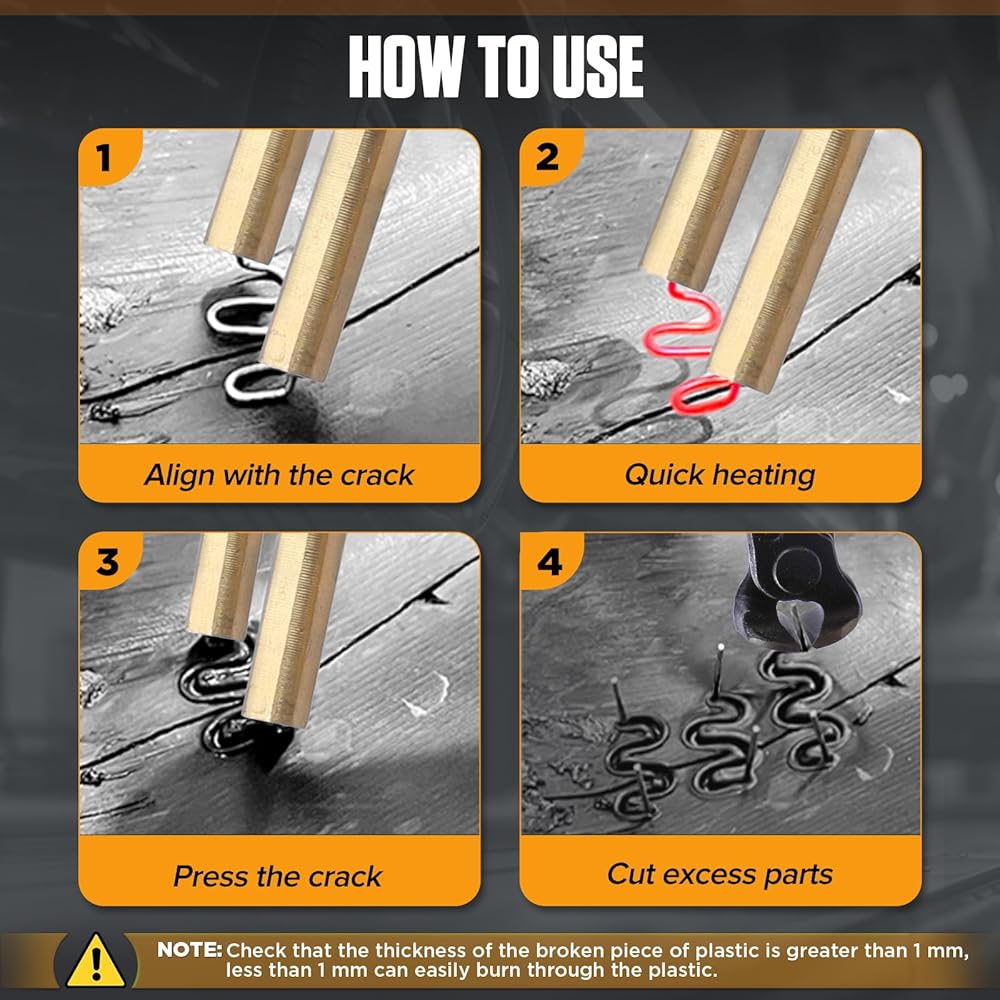 HOW TO USE

1
Align with the crack

2
Quick heating

3
Press the crack

4
Cut excess parts

NOTE: Check that the thickness of the broken piece of plastic is greater than 1 mm, less than 1 mm can easily burn through the plastic.