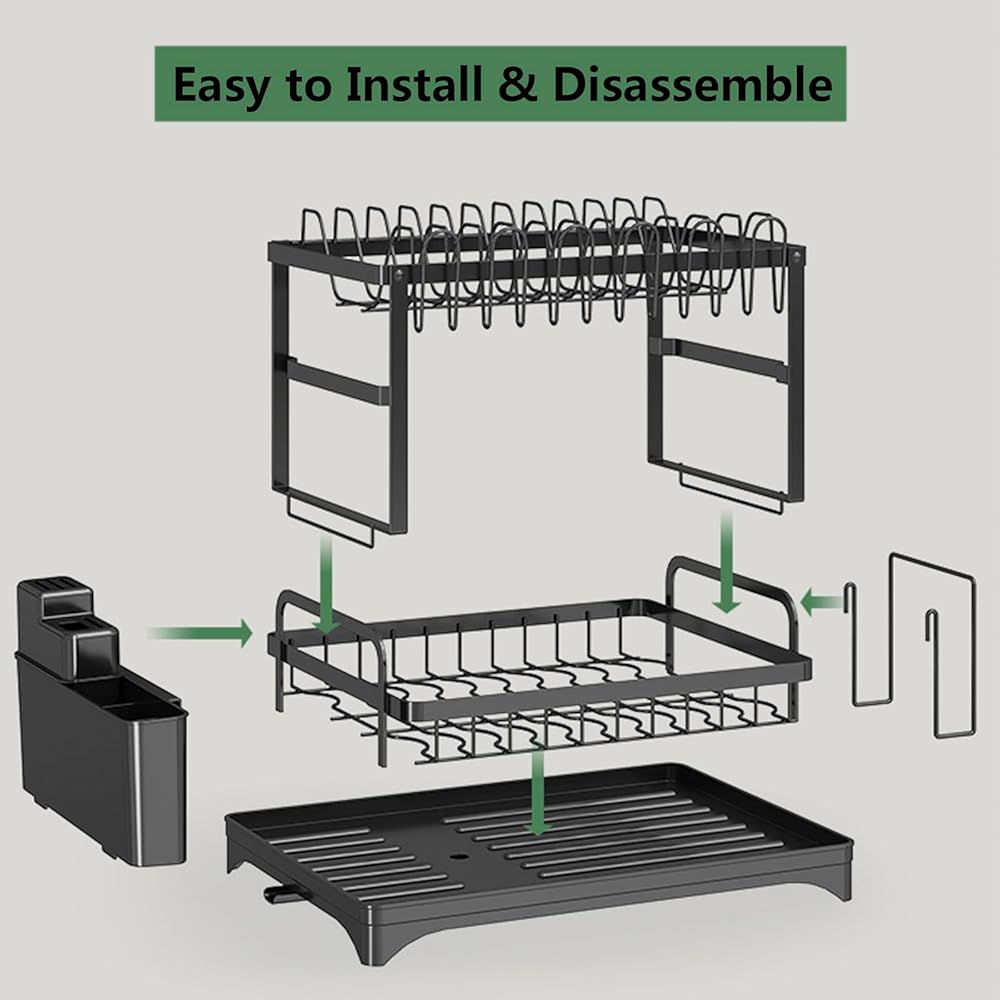 Easy to Install & Disassemble