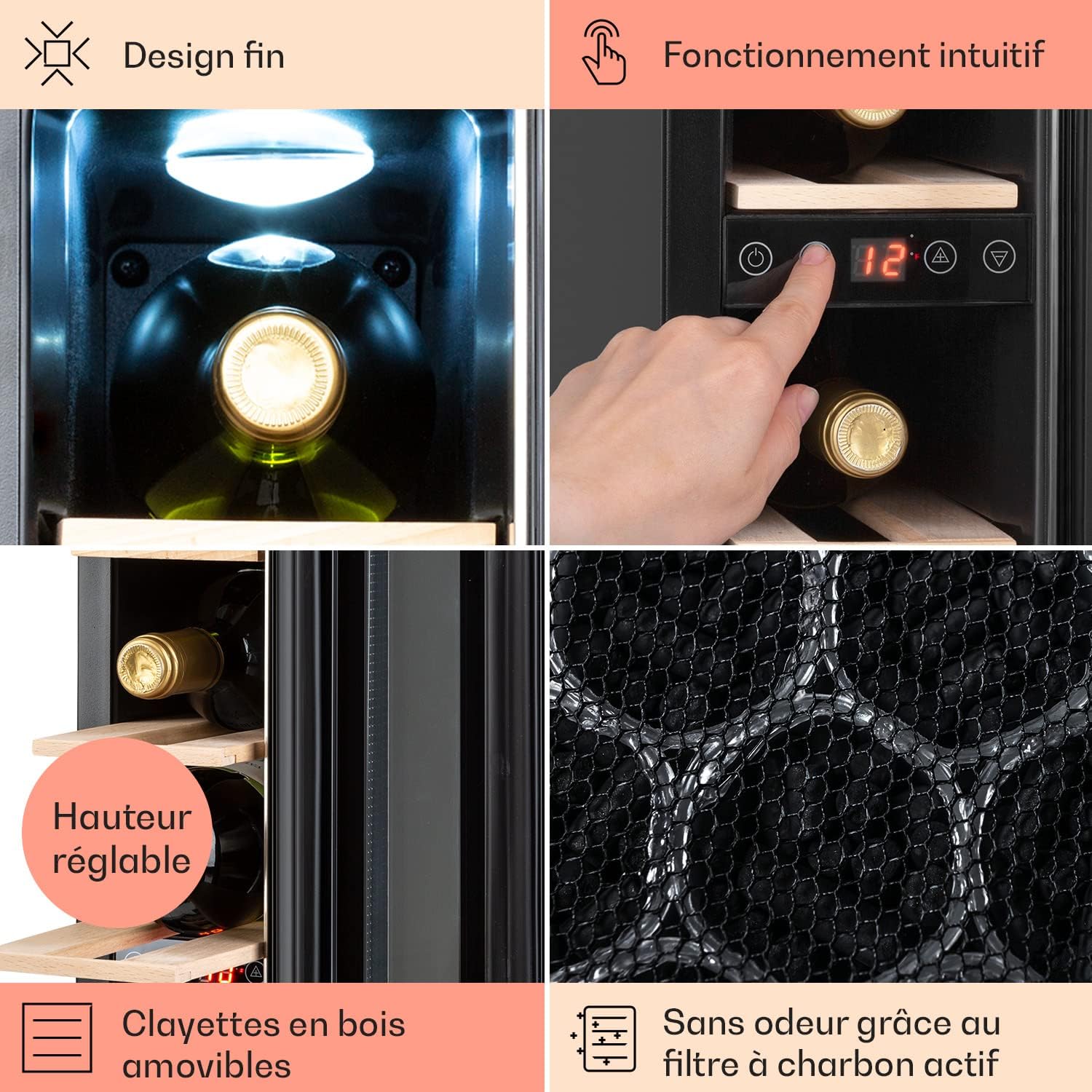 Design fin

Fonctionnement intuitif

12

Hauteur réglable

Clayettes en bois amovibles

Sans odeur grâce au filtre à charbon actif