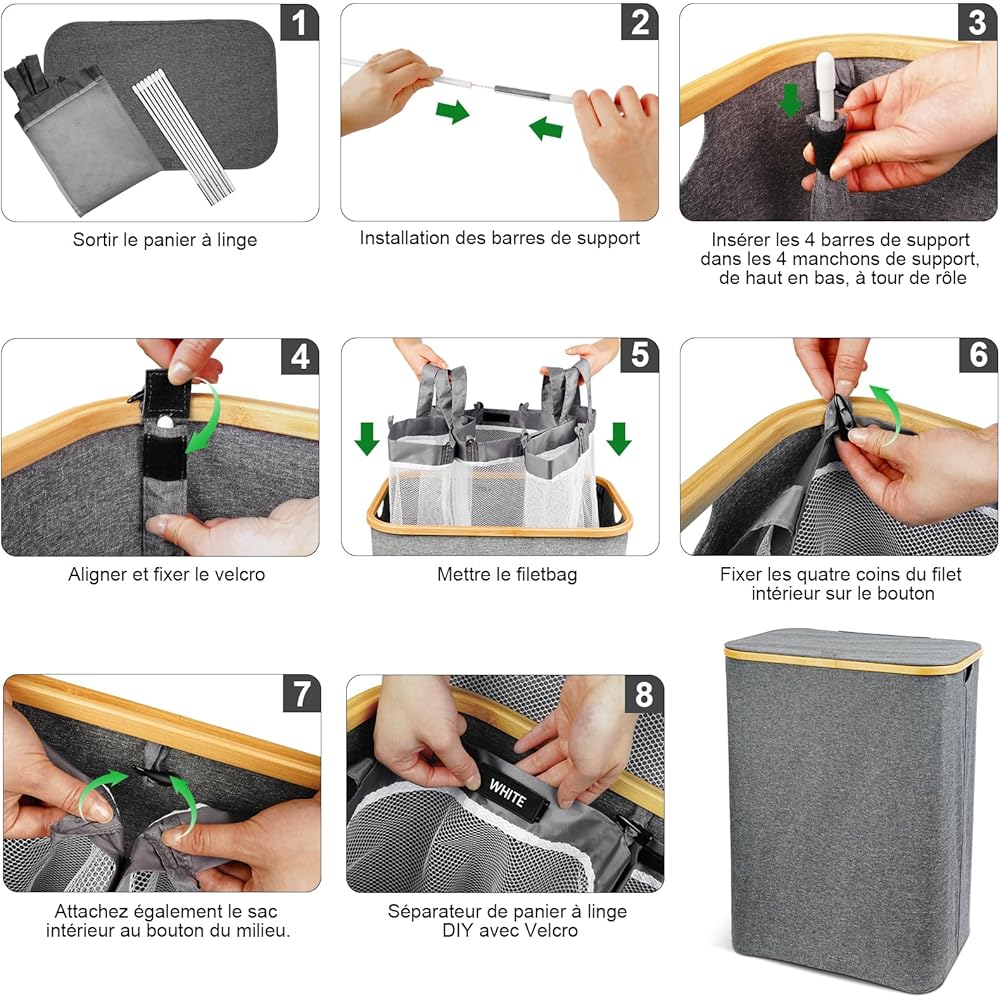 1

Sortir le panier à linge

2

Installation des barres de support

3

Insérer les 4 barres de support dans les 4 manchons de support, de haut en bas, à tour de rôle

4

Aligner et fixer le velcro

5

Mettre le filetbag

6

Fixer les quatre coins du filet intérieur sur le bouton

7

Attachez également le sac intérieur au bouton du milieu.

8

WHITE

Séparateur de panier à linge DIY avec Velcro