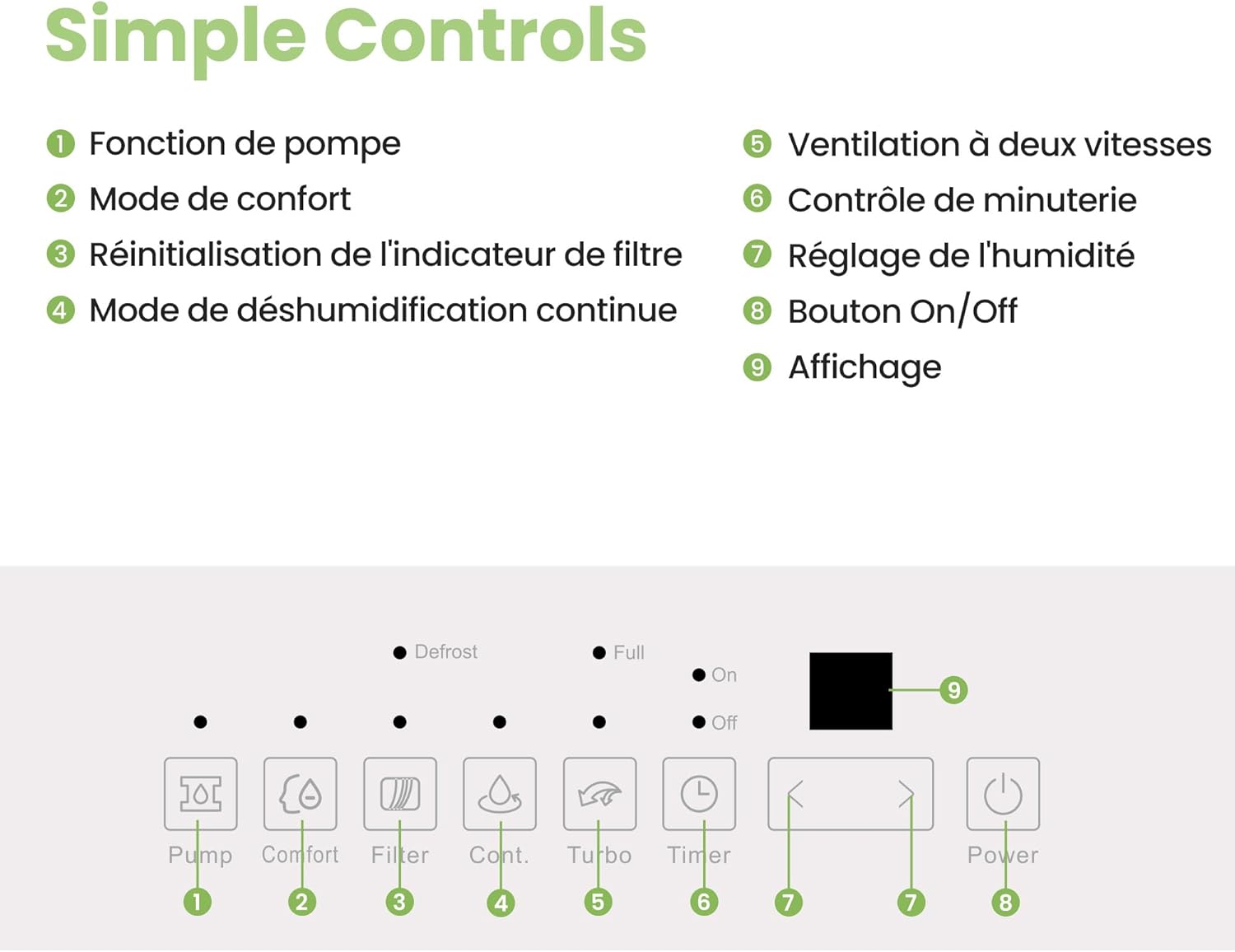 Simple Controls

1 Fonction de pompe
2 Mode de confort
3 Réinitialisation de l'indicateur de filtre
4 Mode de déshumidification continue

5 Ventilation à deux vitesses
6 Contrôle de minuterie
7 Réglage de l'humidité
8 Bouton On/Off
9 Affichage

Defrost
Full
On
Off
9

Pump
Comfort
Filter
Cont.
Turbo
Timer
Power

1 2 3 4 5 6 7 7 8