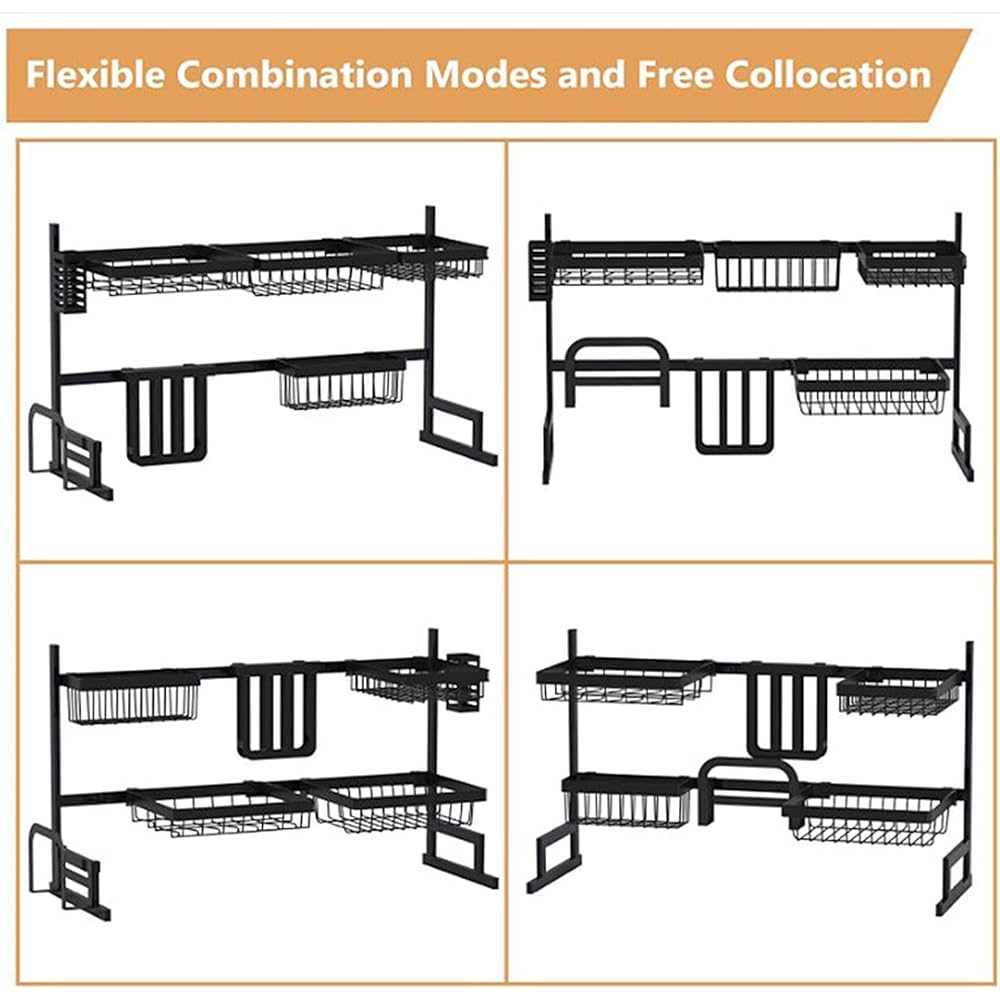 Flexible Combination Modes and Free Collocation