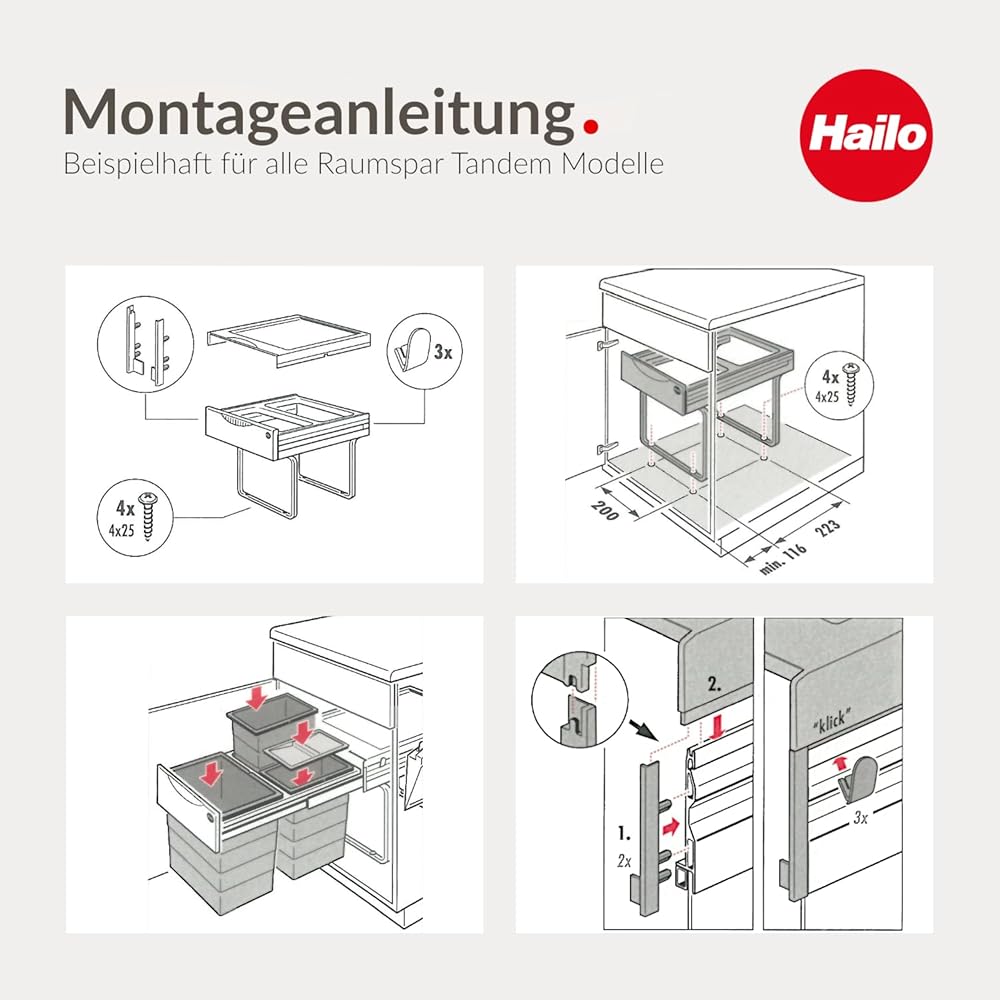 Montageanleitung.
Beispielhaft für alle Raumspar Tandem Modelle

Hailo

3x

4x
4x25

4x
4x25

200
min. 116
223

2.

"klick"

1.
2x

3x