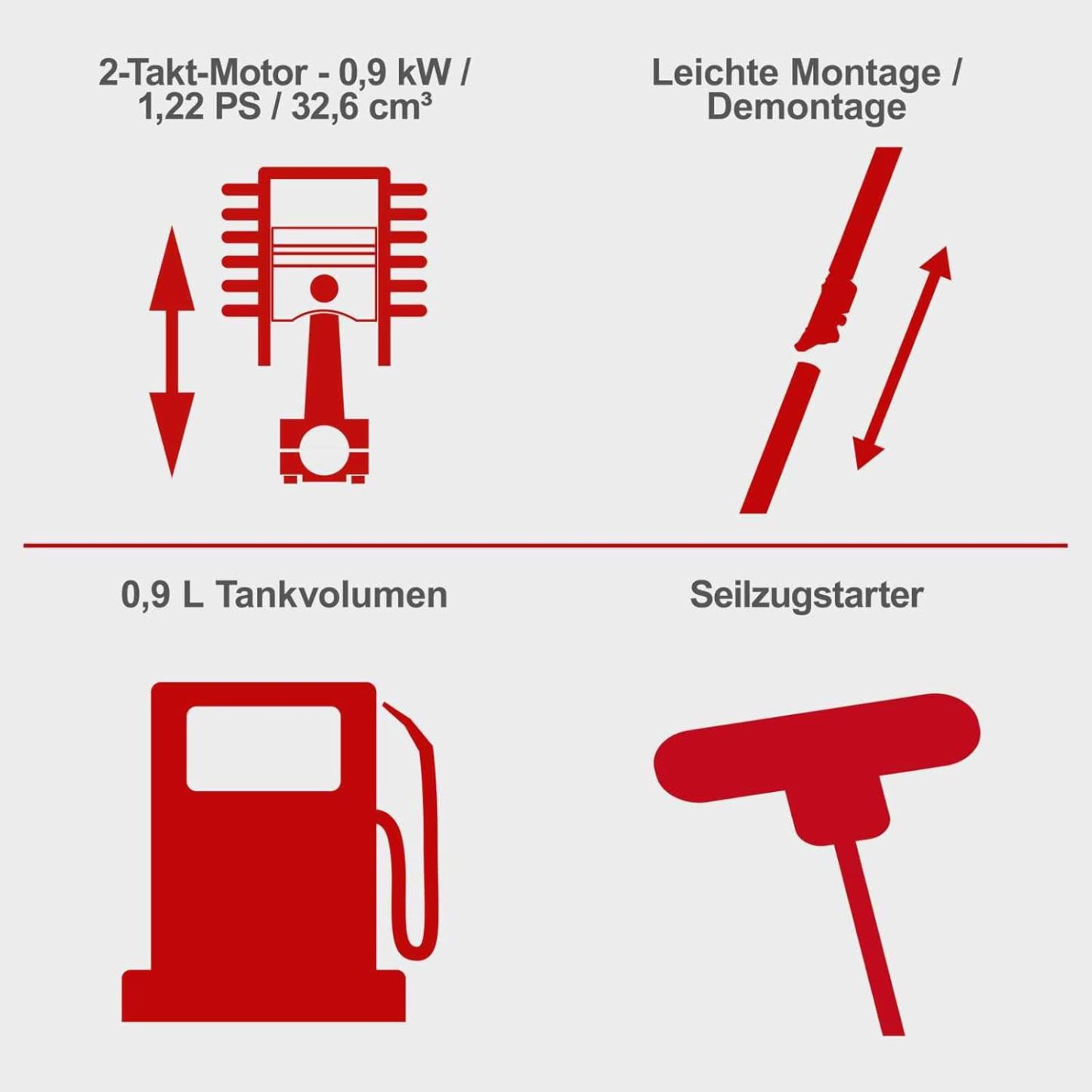 2-Takt-Motor - 0,9 kW / 1,22 PS / 32,6 cm³

Leichte Montage / Demontage

0,9 L Tankvolumen

Seilzugstarter