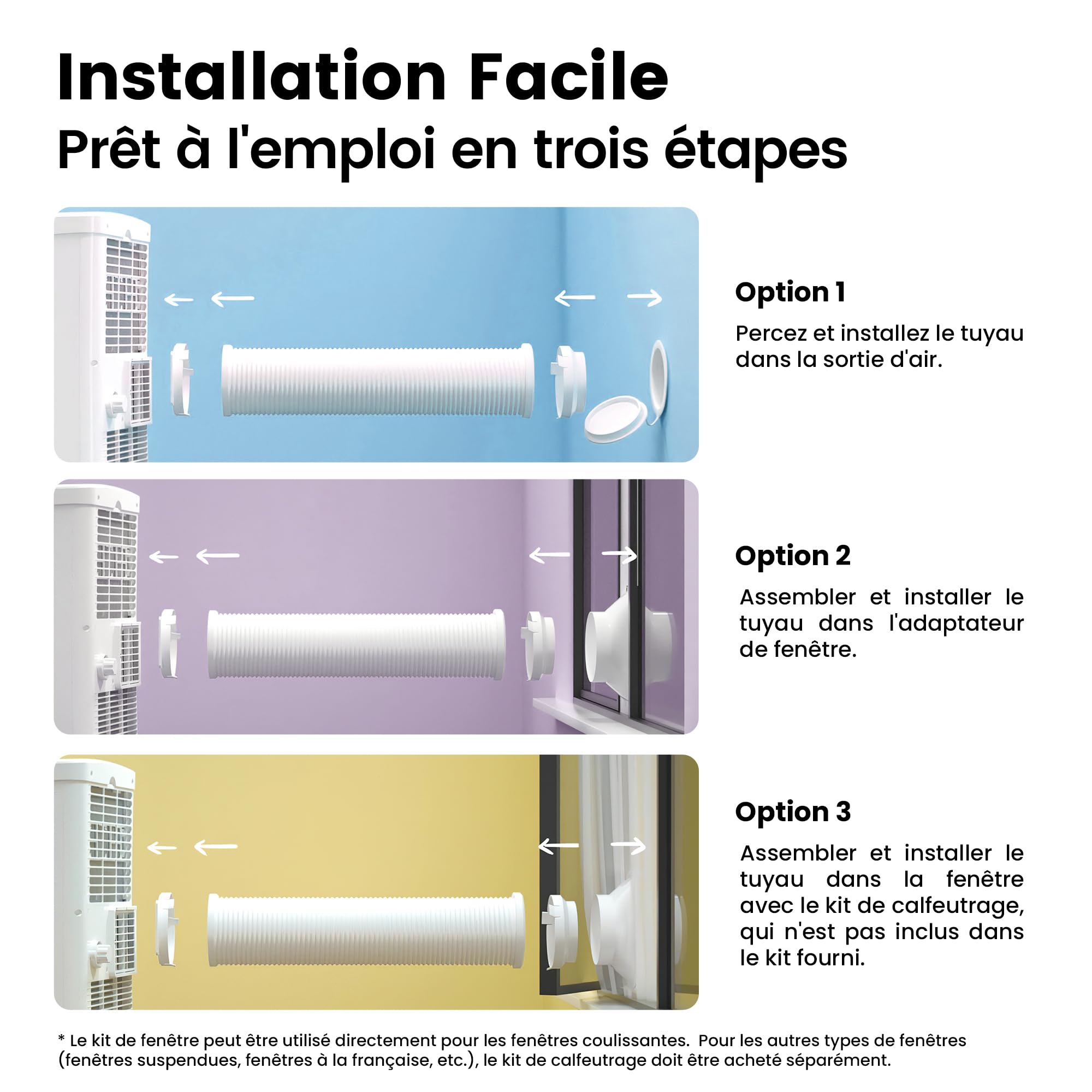 Installation Facile
Prêt à l'emploi en trois étapes

Option 1
Percez et installez le tuyau dans la sortie d'air.

Option 2
Assembler et installer le tuyau dans l'adaptateur de fenêtre.

Option 3
Assembler et installer le tuyau dans la fenêtre avec le kit de calfeutrage, qui n'est pas inclus dans le kit fourni.

* Le kit de fenêtre peut être utilisé directement pour les fenêtres coulissantes. Pour les autres types de fenêtres (fenêtres suspendues, fenêtres à la française, etc.), le kit de calfeutrage doit être acheté séparément.