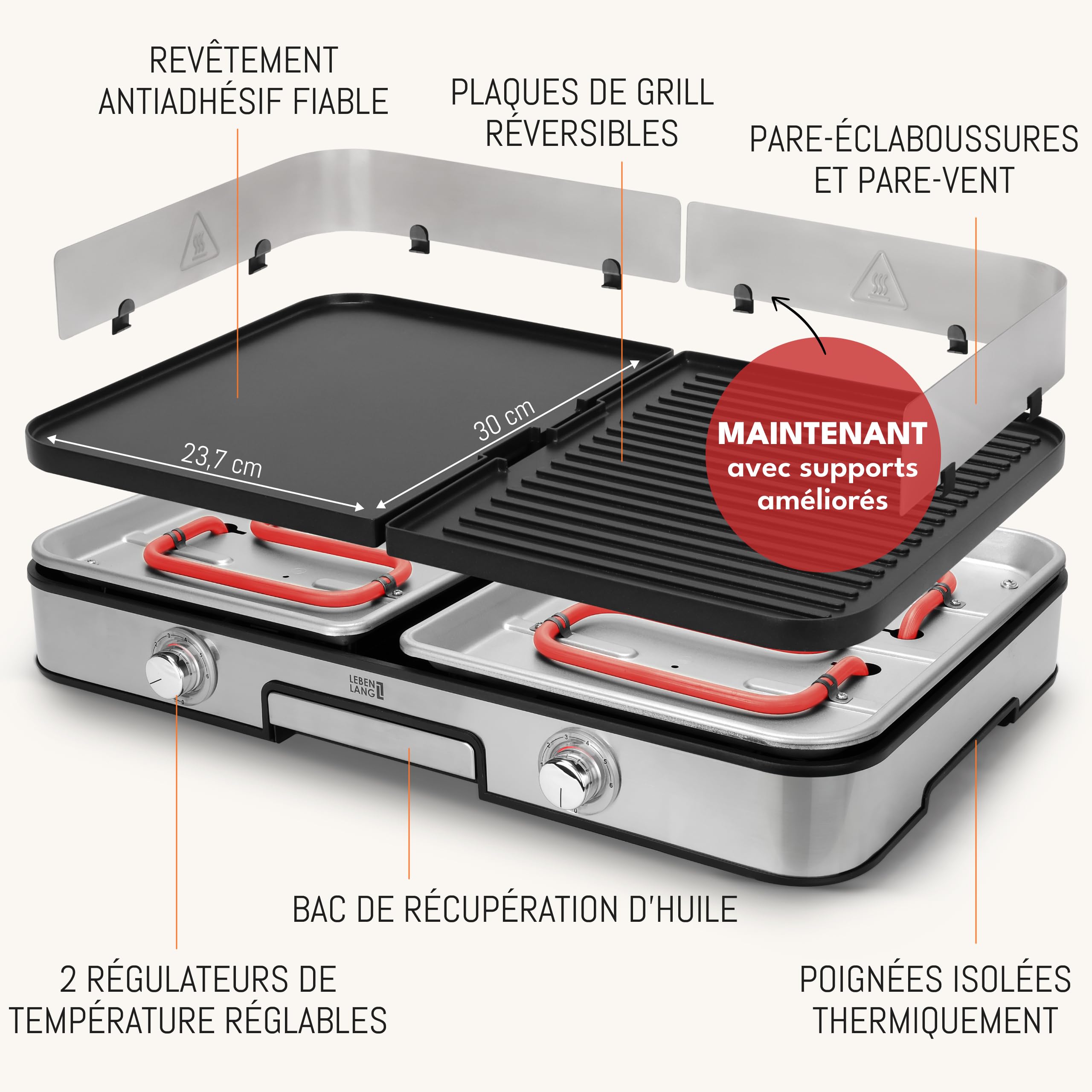 REVÊTEMENT ANTIADHÉSIF FIABLE

PLAQUES DE GRILL RÉVERSIBLES

PARE-ÉCLABOUSSURES ET PARE-VENT

30 cm

23,7 cm

MAINTENANT avec supports améliorés

LEBEN LANG

BAC DE RÉCUPÉRATION D'HUILE

2 RÉGULATEURS DE TEMPÉRATURE RÉGLABLES

POIGNÉES ISOLÉES THERMIQUEMENT