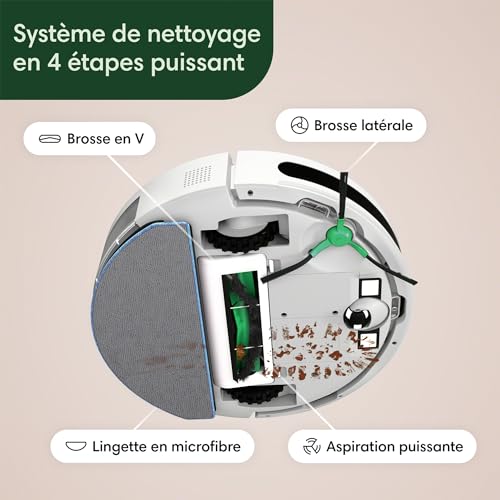 Système de nettoyage en 4 étapes puissant

Brosse en V

Brosse latérale

Lingette en microfibre

Aspiration puissante