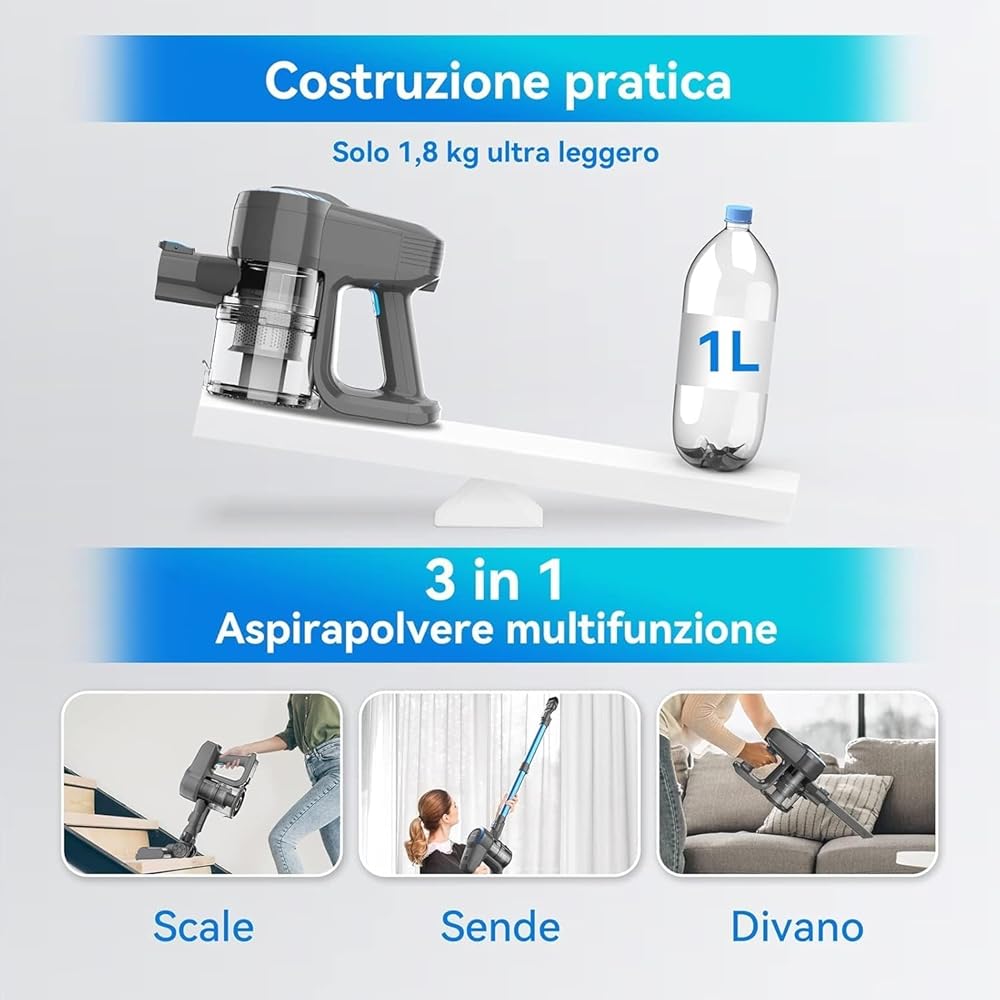 Costruzione pratica

Solo 1,8 kg ultra leggero

1L

3 in 1
Aspirapolvere multifunzione

Scale

Sende

Divano