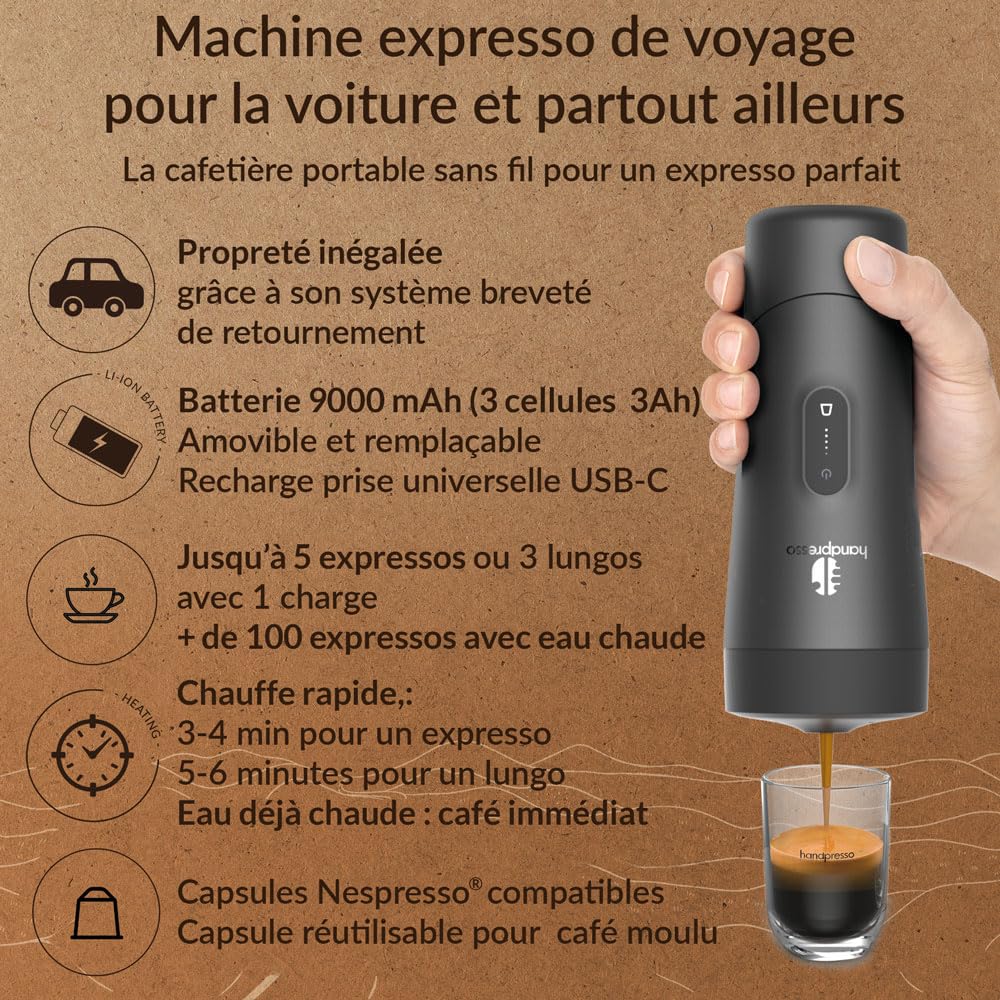 Machine expresso de voyage pour la voiture et partout ailleurs

La cafetière portable sans fil pour un expresso parfait

Propreté inégalée grâce à son système breveté de retournement

LI-ION BATTERY

Batterie 9000 mAh (3 cellules 3Ah) Amovible et remplaçable Recharge prise universelle USB-C

Jusqu'à 5 expressos ou 3 lungos avec 1 charge + de 100 expressos avec eau chaude

HEATING

Chauffe rapide,: 3-4 min pour un expresso 5-6 minutes pour un lungo Eau déjà chaude : café immédiat

Capsules Nespresso® compatibles Capsule réutilisable pour café moulu

handpresso

handpresso