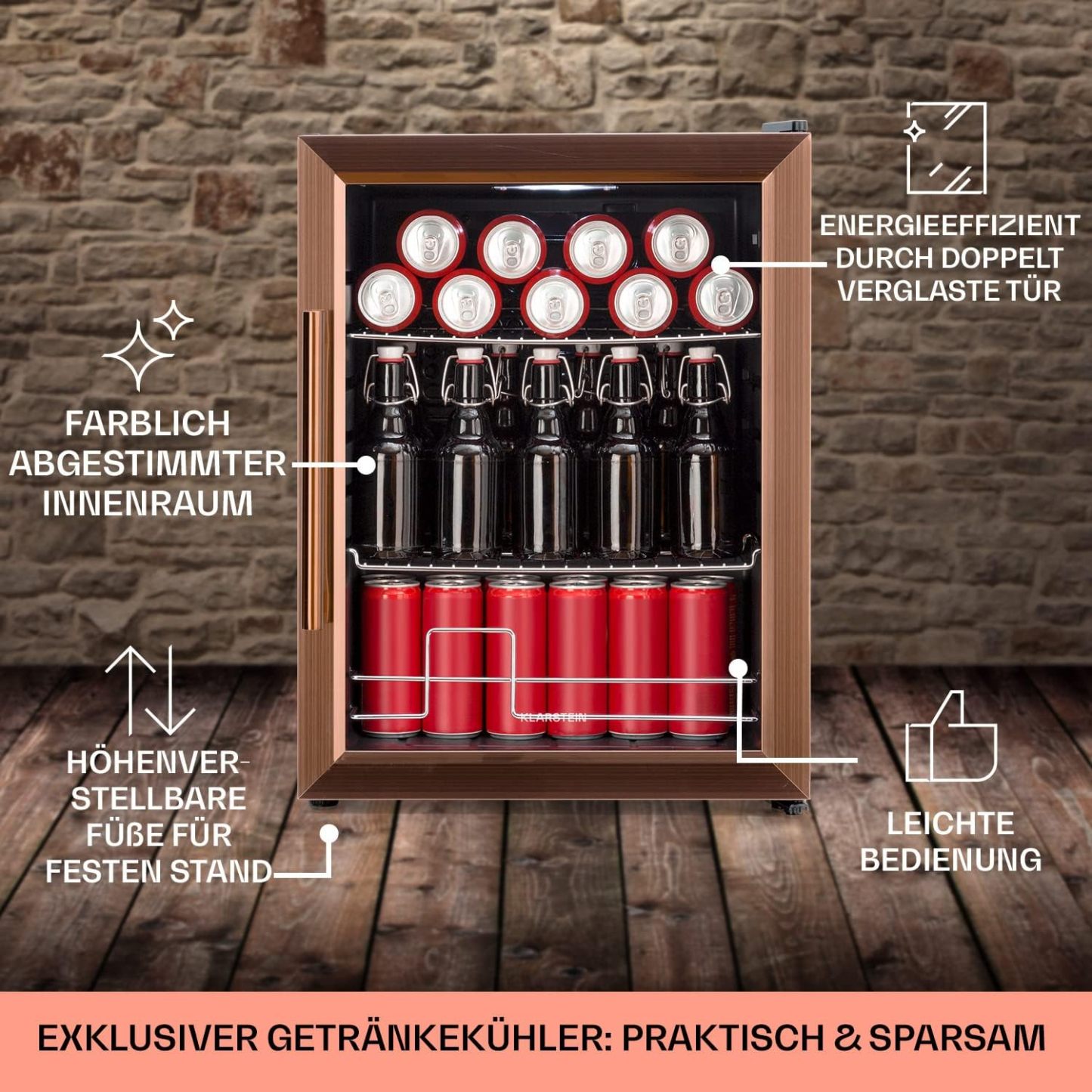 ENERGIEEFFIZIENT DURCH DOPPELT VERGLASTE TÜR

FARBLICH ABGESTIMMTER INNENRAUM

KLARSTEIN

HÖHENVERSTELLBARE FÜßE FÜR FESTEN STAND

LEICHTE BEDIENUNG

EXKLUSIVER GETRÄNKEKÜHLER: PRAKTISCH & SPARSAM