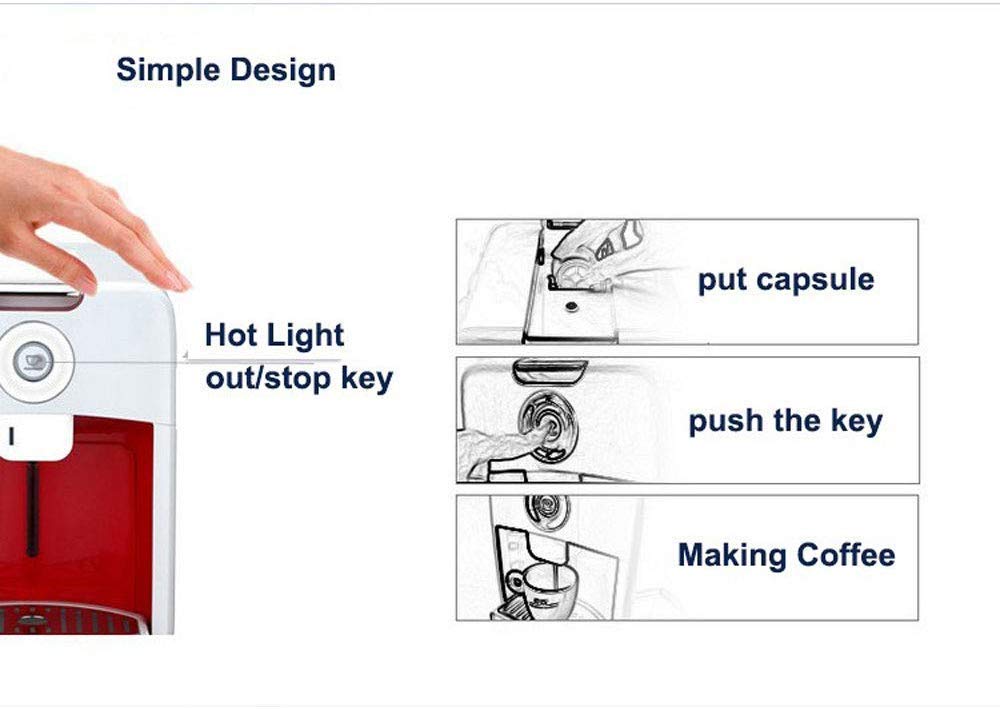 Simple Design

Hot Light
out/stop key

put capsule

push the key

Making Coffee