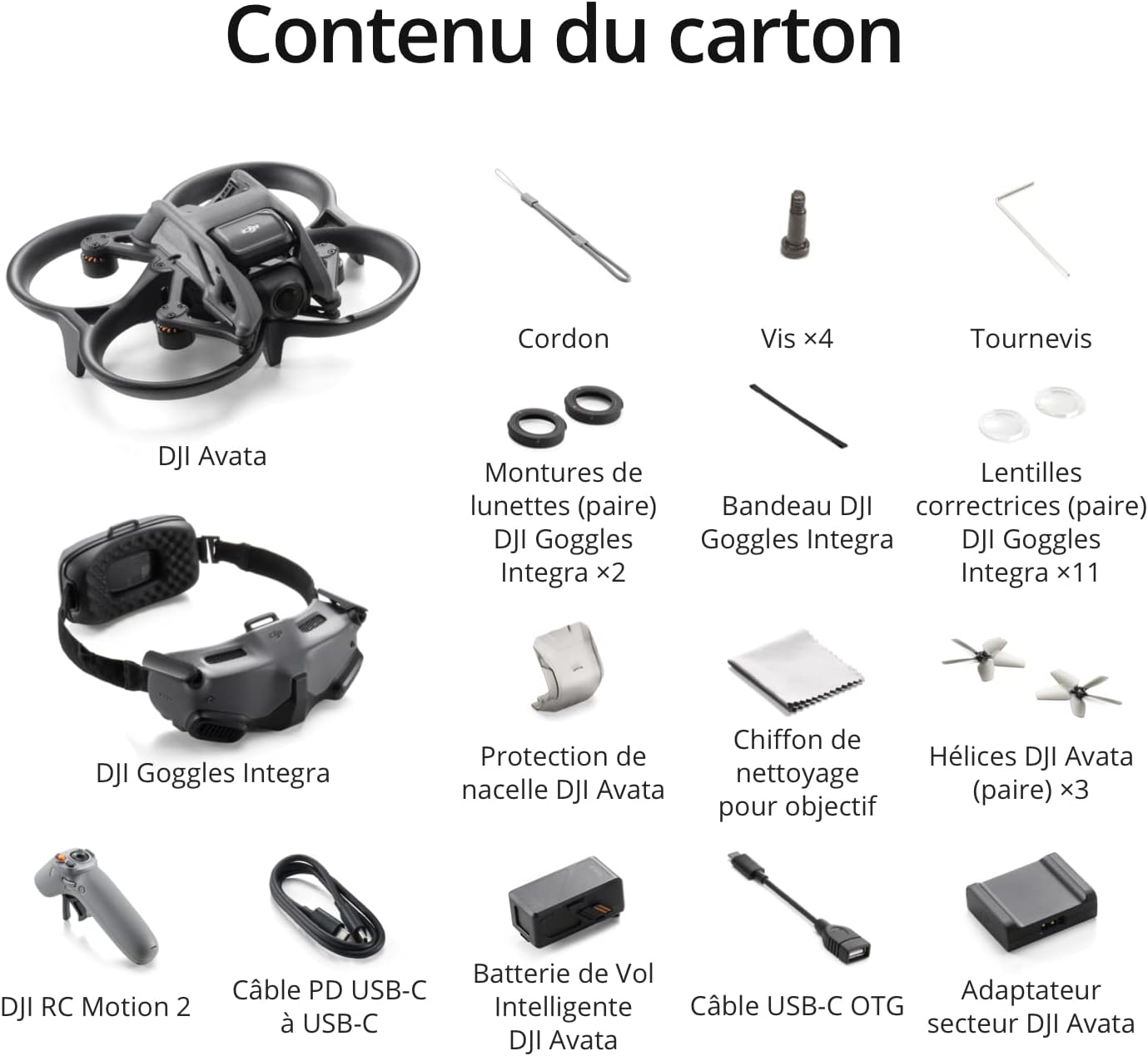 Contenu du carton

DJI Avata

Cordon

Vis ×4

Tournevis

Montures de lunettes (paire) DJI Goggles Integra ×2

Bandeau DJI Goggles Integra

Lentilles correctrices (paire) DJI Goggles Integra ×11

DJI Goggles Integra

Protection de nacelle DJI Avata

Chiffon de nettoyage pour objectif

Hélices DJI Avata (paire) ×3

DJI RC Motion 2

Câble PD USB-C à USB-C

Batterie de Vol Intelligente DJI Avata

Câble USB-C OTG

Adaptateur secteur DJI Avata