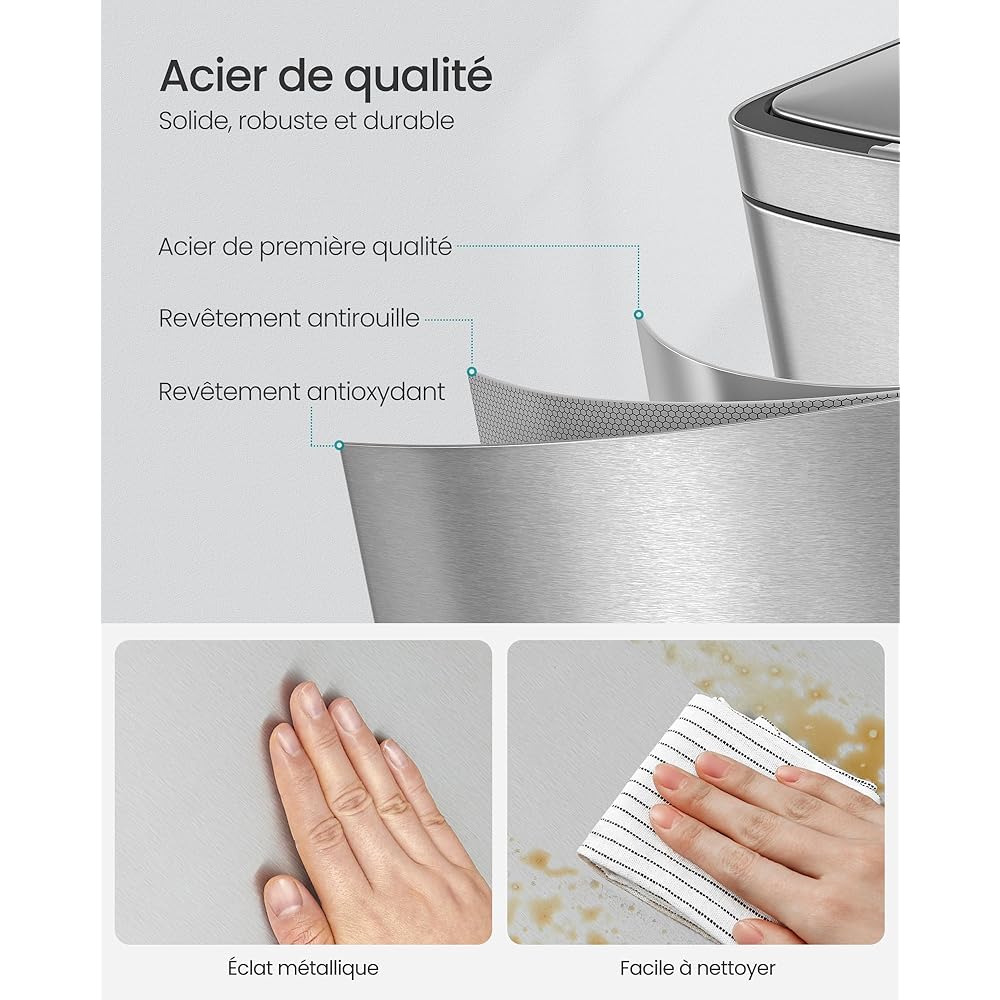 Acier de qualité
Solide, robuste et durable

Acier de première qualité

Revêtement antirouille

Revêtement antioxydant

Éclat métallique

Facile à nettoyer