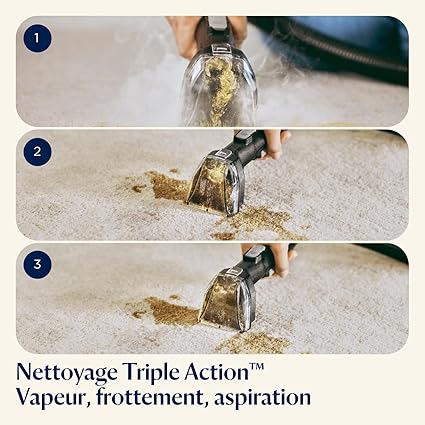 1

2

3

Nettoyage Triple Action™
Vapeur, frottement, aspiration