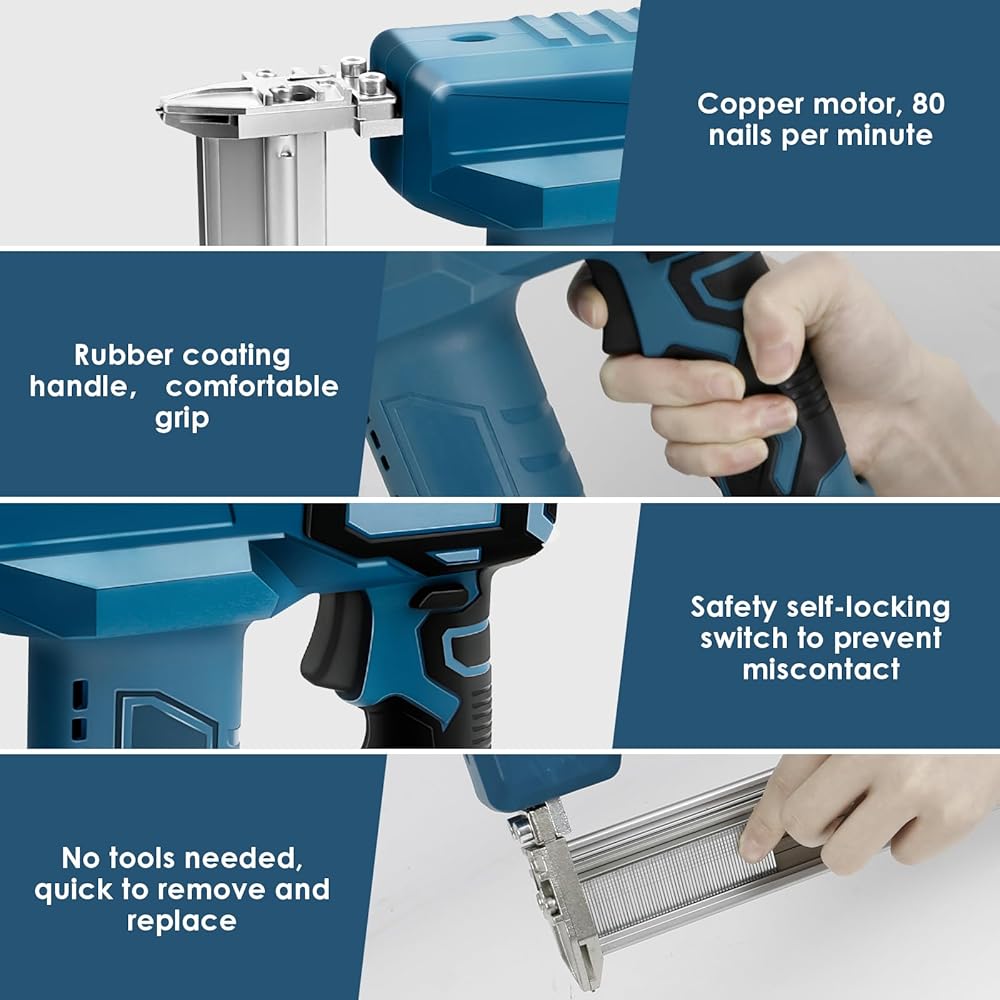 Copper motor, 80 nails per minute

Rubber coating handle, comfortable grip

Safety self-locking switch to prevent miscontact

No tools needed, quick to remove and replace