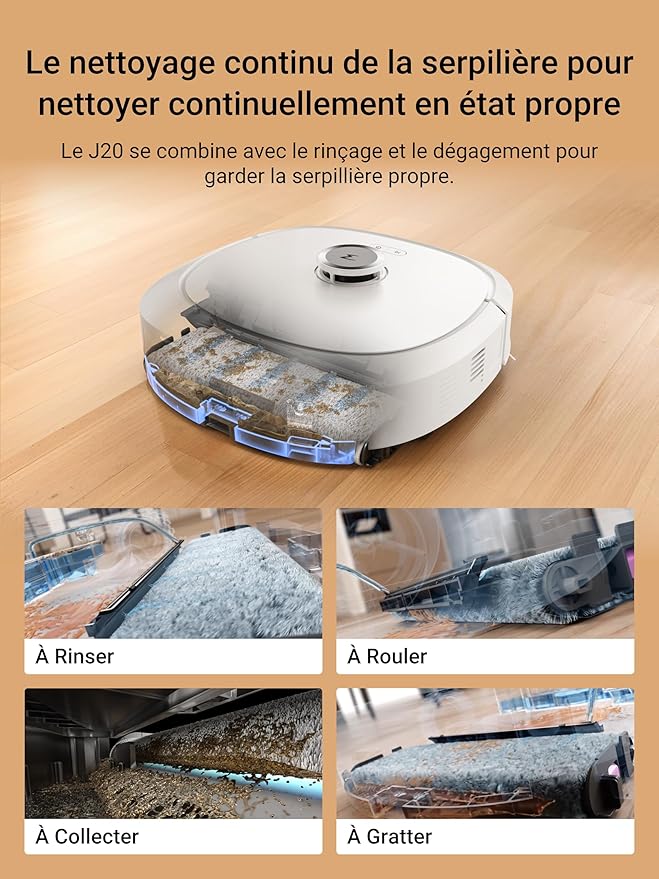 Le nettoyage continu de la serpilière pour nettoyer continuellement en état propre

Le J20 se combine avec le rinçage et le dégagement pour garder la serpillière propre.

À Rinser

À Rouler

À Collecter

À Gratter