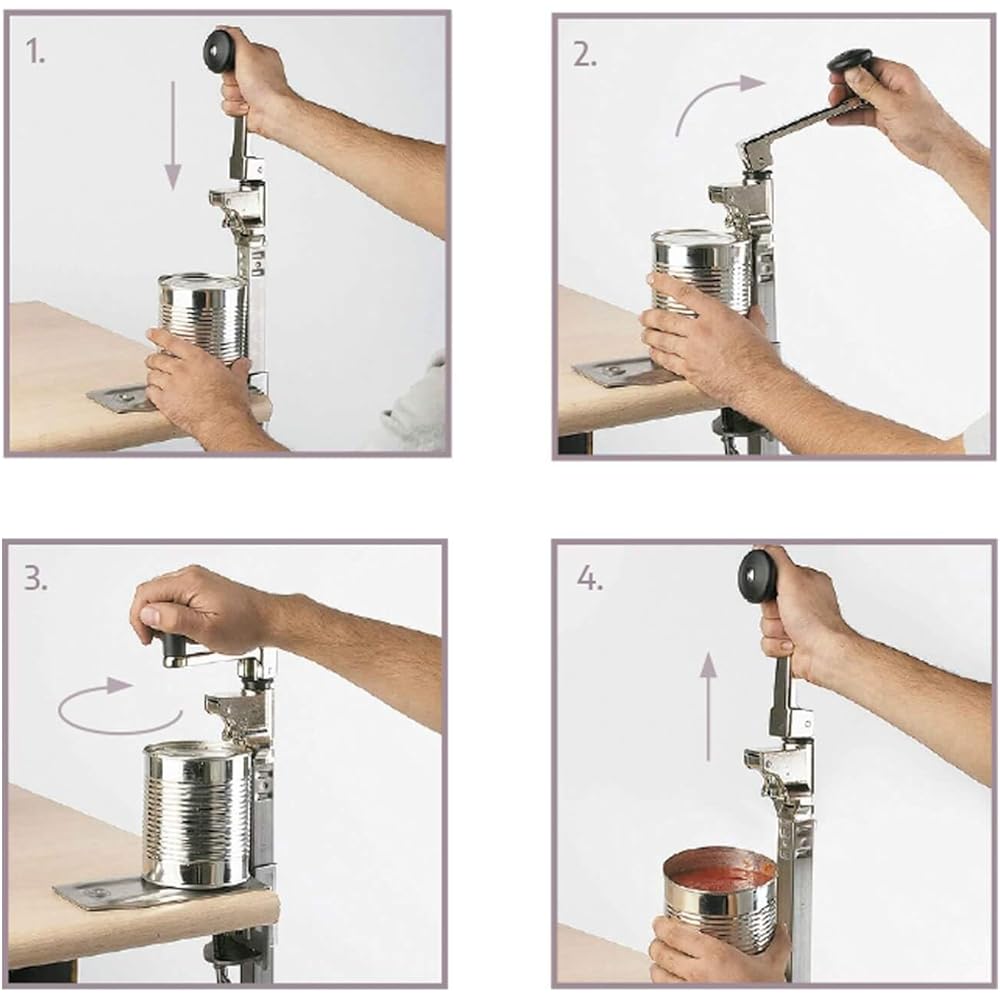 1.

2.

3.

4.