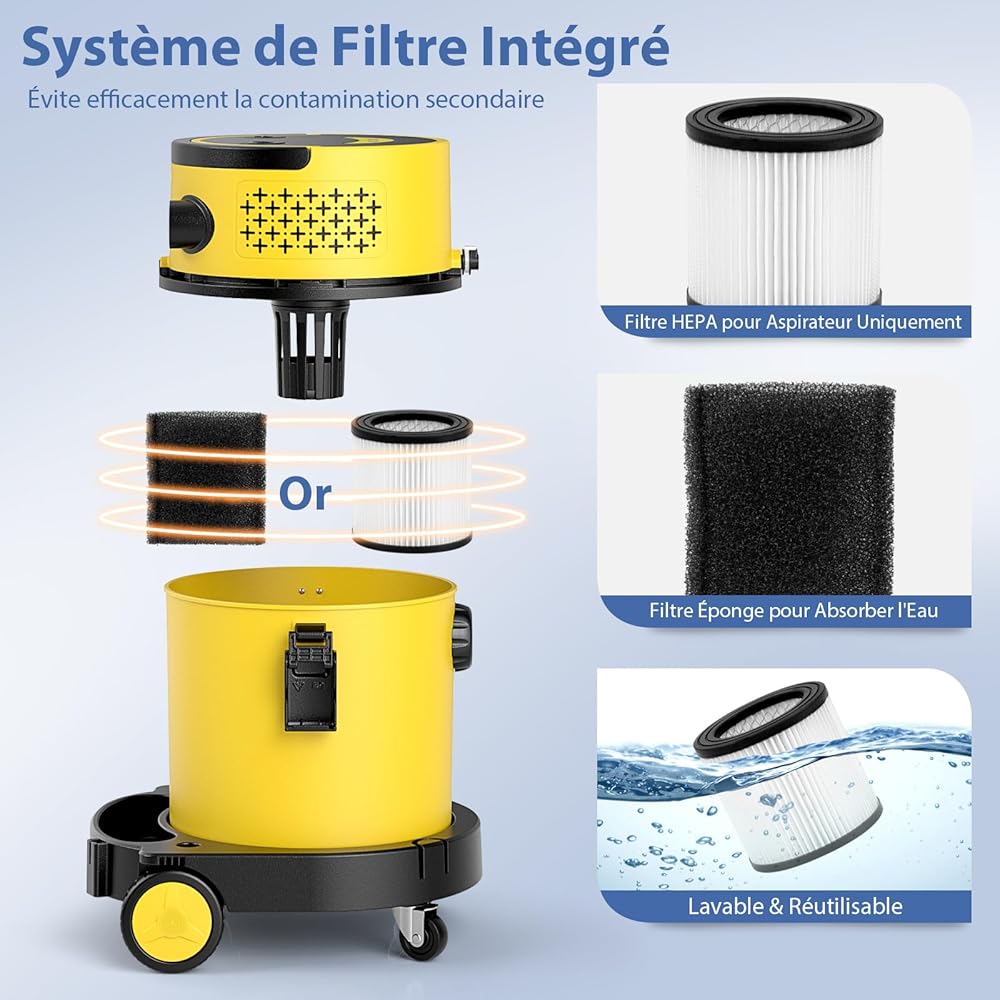 Système de Filtre Intégré

Évite efficacement la contamination secondaire

Or

Filtre HEPA pour Aspirateur Uniquement

Filtre Éponge pour Absorber l'Eau

Lavable & Réutilisable