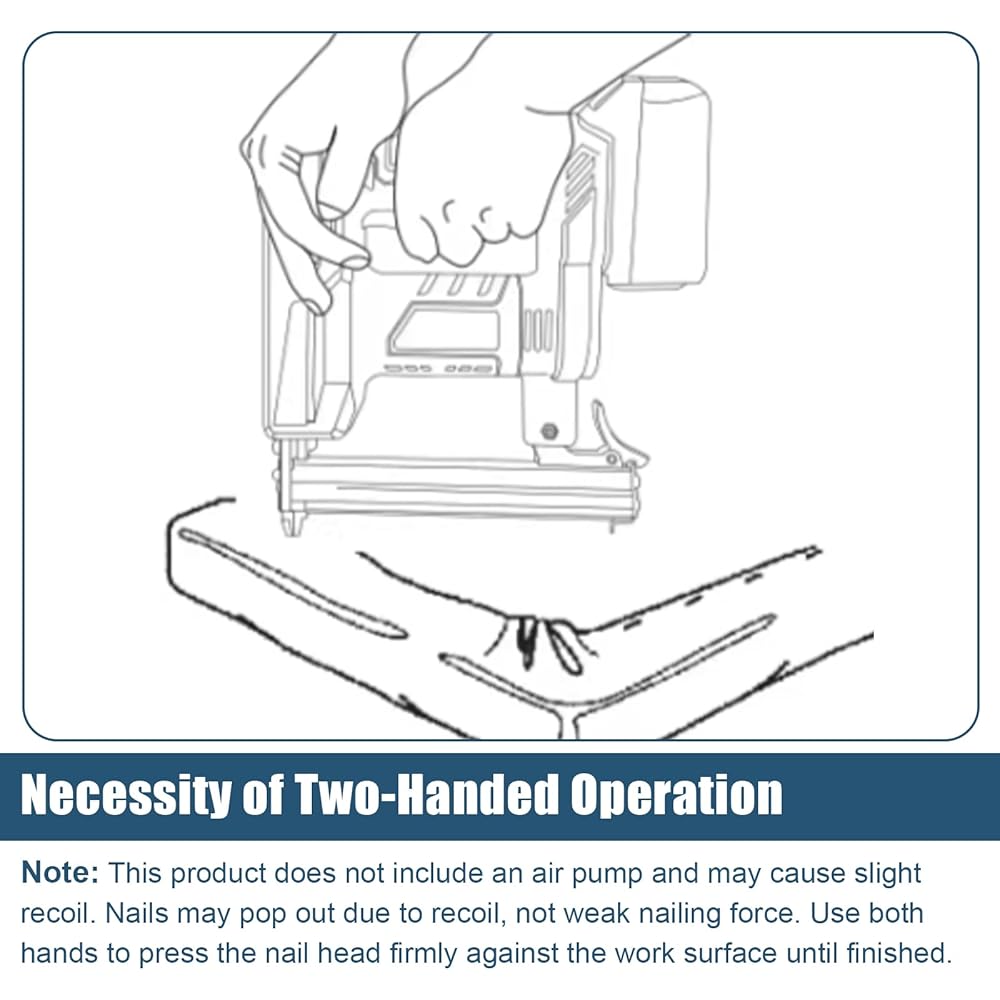 Necessity of Two-Handed Operation

Note: This product does not include an air pump and may cause slight recoil. Nails may pop out due to recoil, not weak nailing force. Use both hands to press the nail head firmly against the work surface until finished.