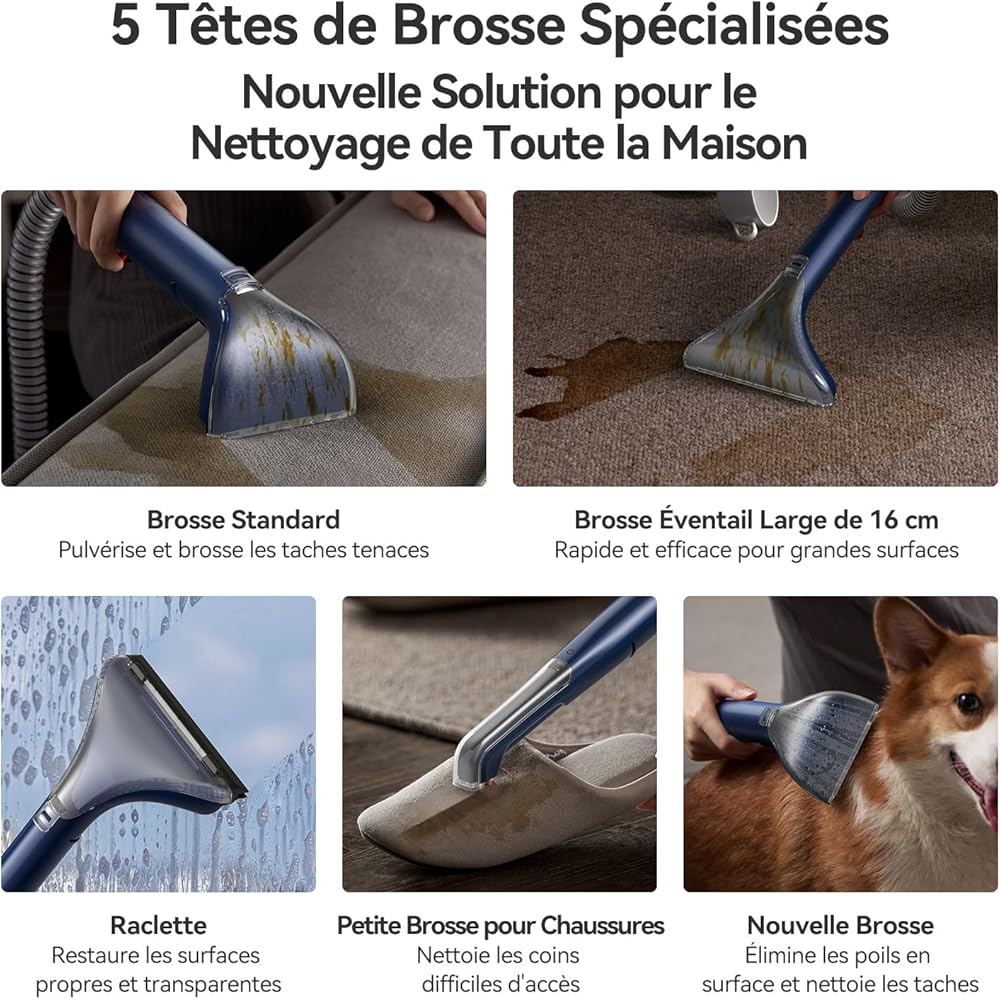 5 Têtes de Brosse Spécialisées

Nouvelle Solution pour le Nettoyage de Toute la Maison

Brosse Standard
Pulvérise et brosse les taches tenaces

Brosse Éventail Large de 16 cm
Rapide et efficace pour grandes surfaces

Raclette
Restaure les surfaces propres et transparentes

Petite Brosse pour Chaussures
Nettoie les coins difficiles d'accès

Nouvelle Brosse
Élimine les poils en surface et nettoie les taches