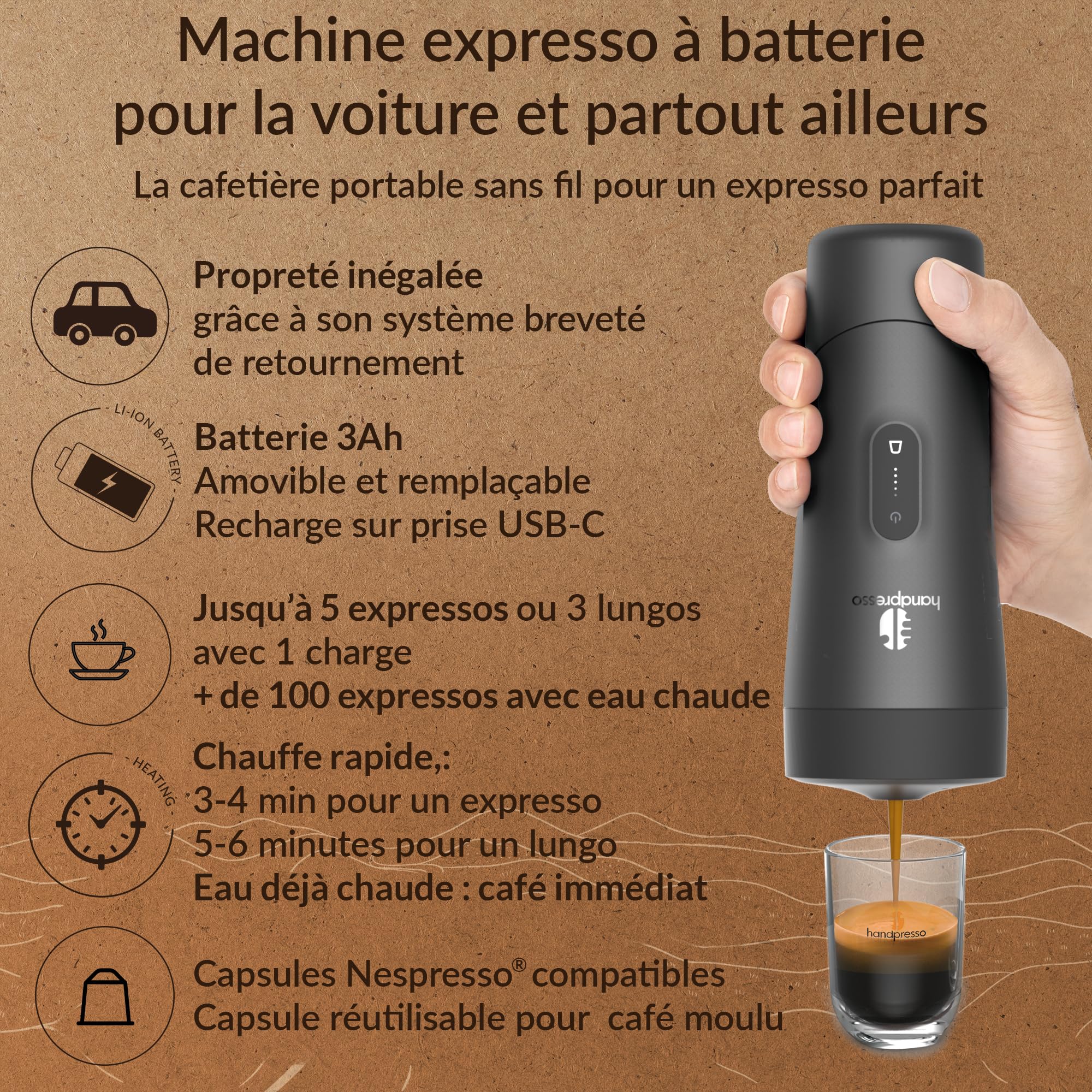 Machine expresso à batterie pour la voiture et partout ailleurs

La cafetière portable sans fil pour un expresso parfait

Propreté inégalée
grâce à son système breveté
de retournement

LI-ION BATTERY

Batterie 3Ah
Amovible et remplaçable
Recharge sur prise USB-C

Jusqu'à 5 expressos ou 3 lungos
avec 1 charge
+ de 100 expressos avec eau chaude

HEATING

Chauffe rapide,:
3-4 min pour un expresso
5-6 minutes pour un lungo
Eau déjà chaude : café immédiat

Capsules Nespresso® compatibles
Capsule réutilisable pour café moulu

handpresso

handpresso