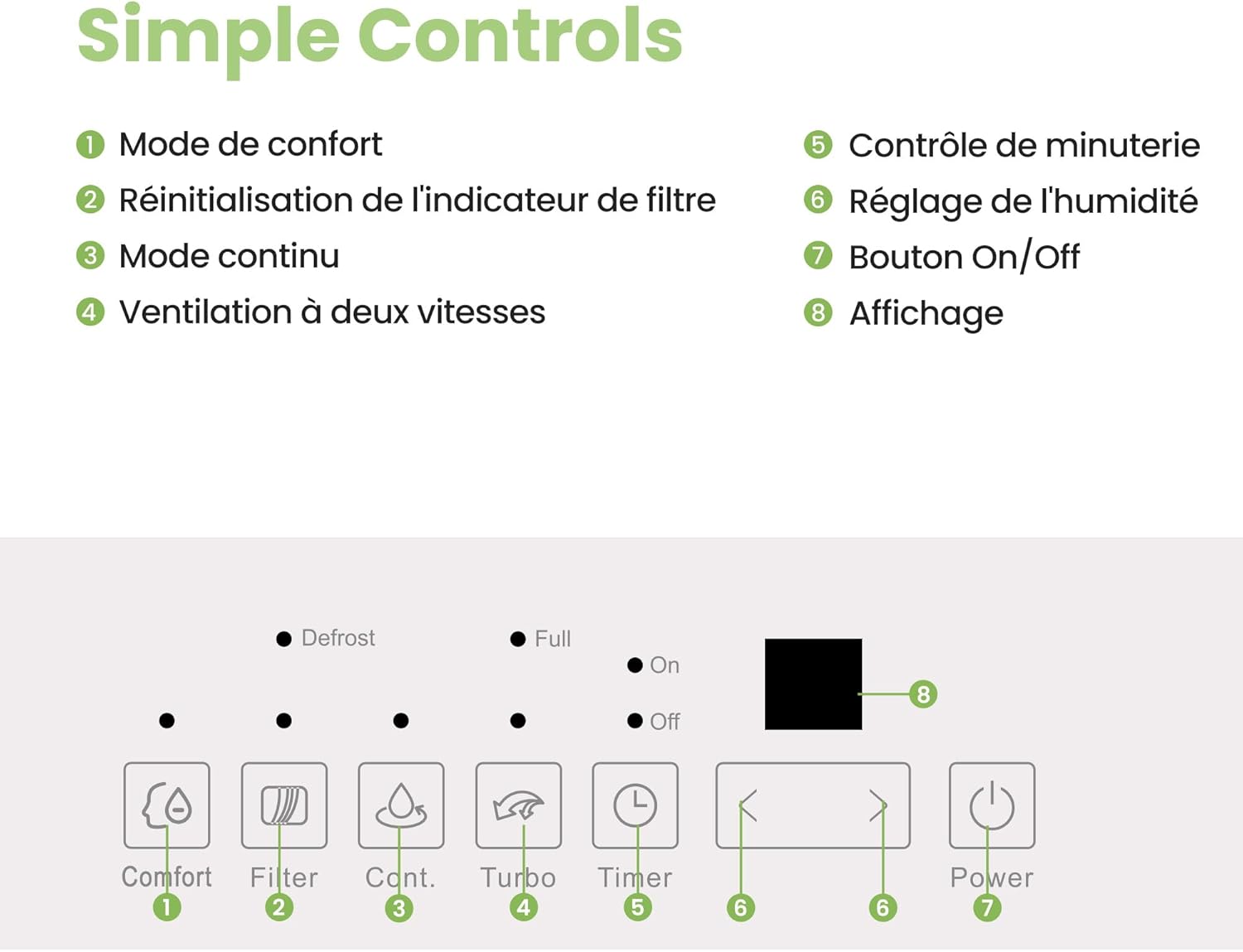 Simple Controls

1 Mode de confort
2 Réinitialisation de l'indicateur de filtre
3 Mode continu
4 Ventilation à deux vitesses

5 Contrôle de minuterie
6 Réglage de l'humidité
7 Bouton On/Off
8 Affichage

Defrost
Full
On
Off
8

Comfort
Filter
Cont.
Turbo
Timer
Power

1 2 3 4 5 6 6 7