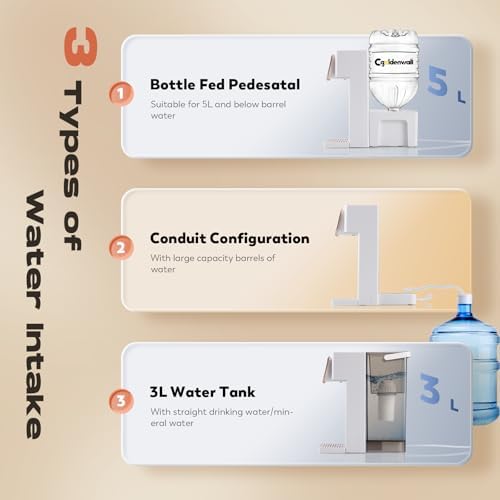 3 Types of Water Intake

1 Bottle Fed Pedesatal
Suitable for 5L and below barrel water

Cgoldenwall

5 L

2 Conduit Configuration
With large capacity barrels of water

3 3L Water Tank
With straight drinking water/mineral water

3 L