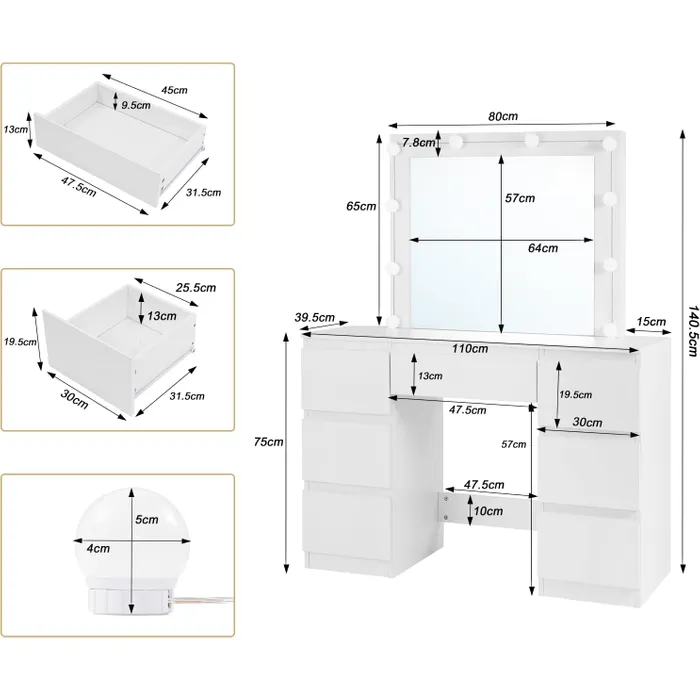 45cm
9.5cm
13cm
47.5cm
31.5cm

25.5cm
13cm
19.5cm
30cm
31.5cm

5cm
4cm

80cm
7.8cm
65cm
57cm
64cm
140.5cm
39.5cm
15cm
110cm
13cm
19.5cm
47.5cm
30cm
75cm
57cm
47.5cm
10cm