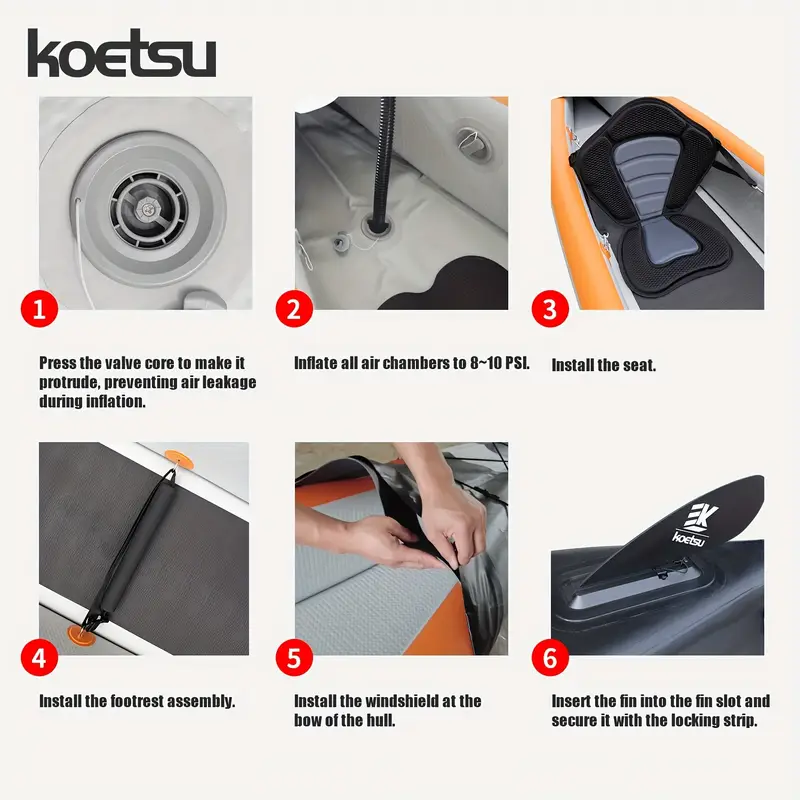 koetsu

1

Press the valve core to make it protrude, preventing air leakage during inflation.

2

Inflate all air chambers to 8~10 PSI.

3

Install the seat.

4

Install the footrest assembly.

5

Install the windshield at the bow of the hull.

EK
koetsu

6

Insert the fin into the fin slot and secure it with the locking strip.