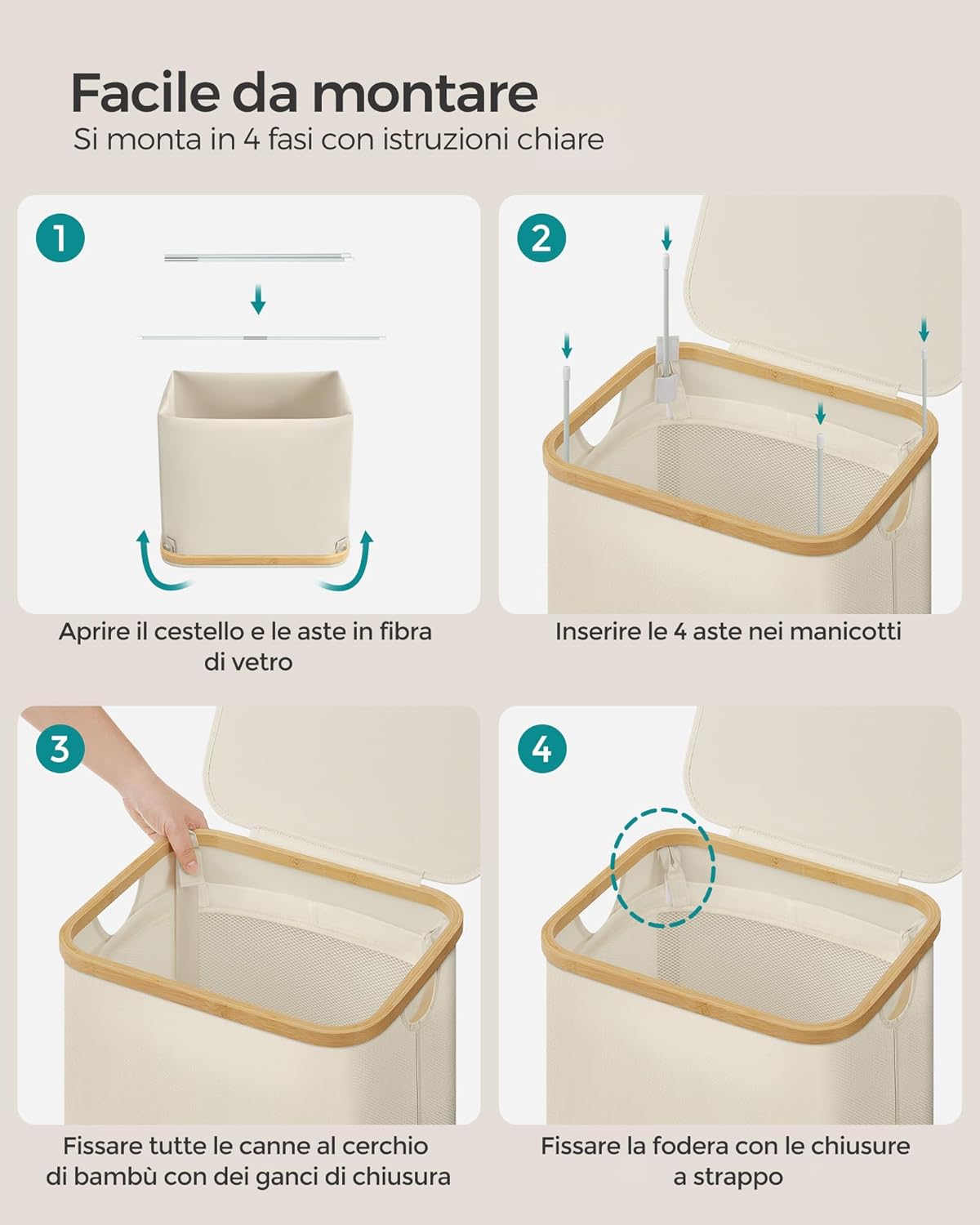 Facile da montare
Si monta in 4 fasi con istruzioni chiare

1

Aprire il cestello e le aste in fibra di vetro

2

Inserire le 4 aste nei manicotti

3

Fissare tutte le canne al cerchio di bambù con dei ganci di chiusura

4

Fissare la fodera con le chiusure a strappo