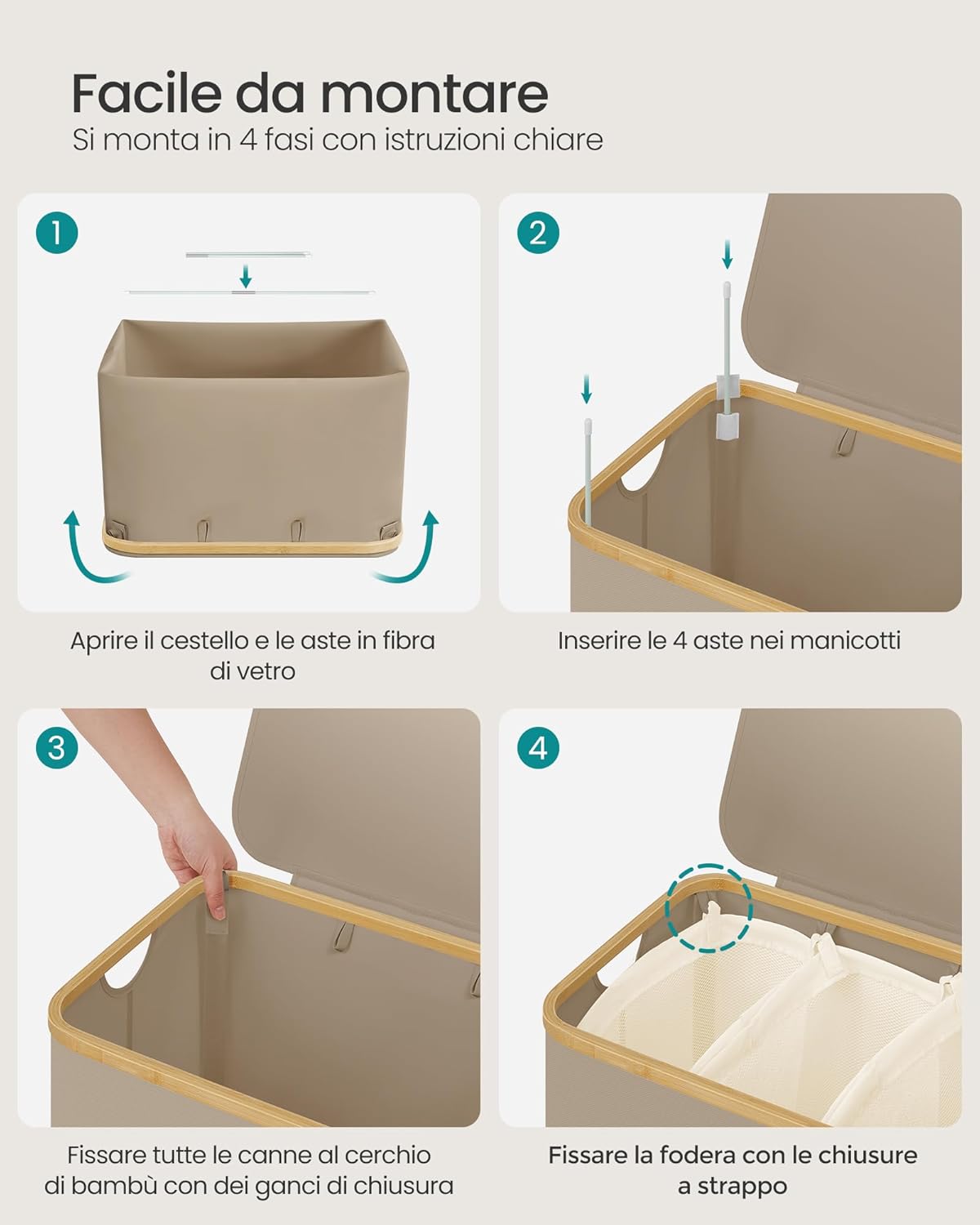 Facile da montare
Si monta in 4 fasi con istruzioni chiare

1

Aprire il cestello e le aste in fibra di vetro

2

Inserire le 4 aste nei manicotti

3

Fissare tutte le canne al cerchio di bambù con dei ganci di chiusura

4

Fissare la fodera con le chiusure a strappo