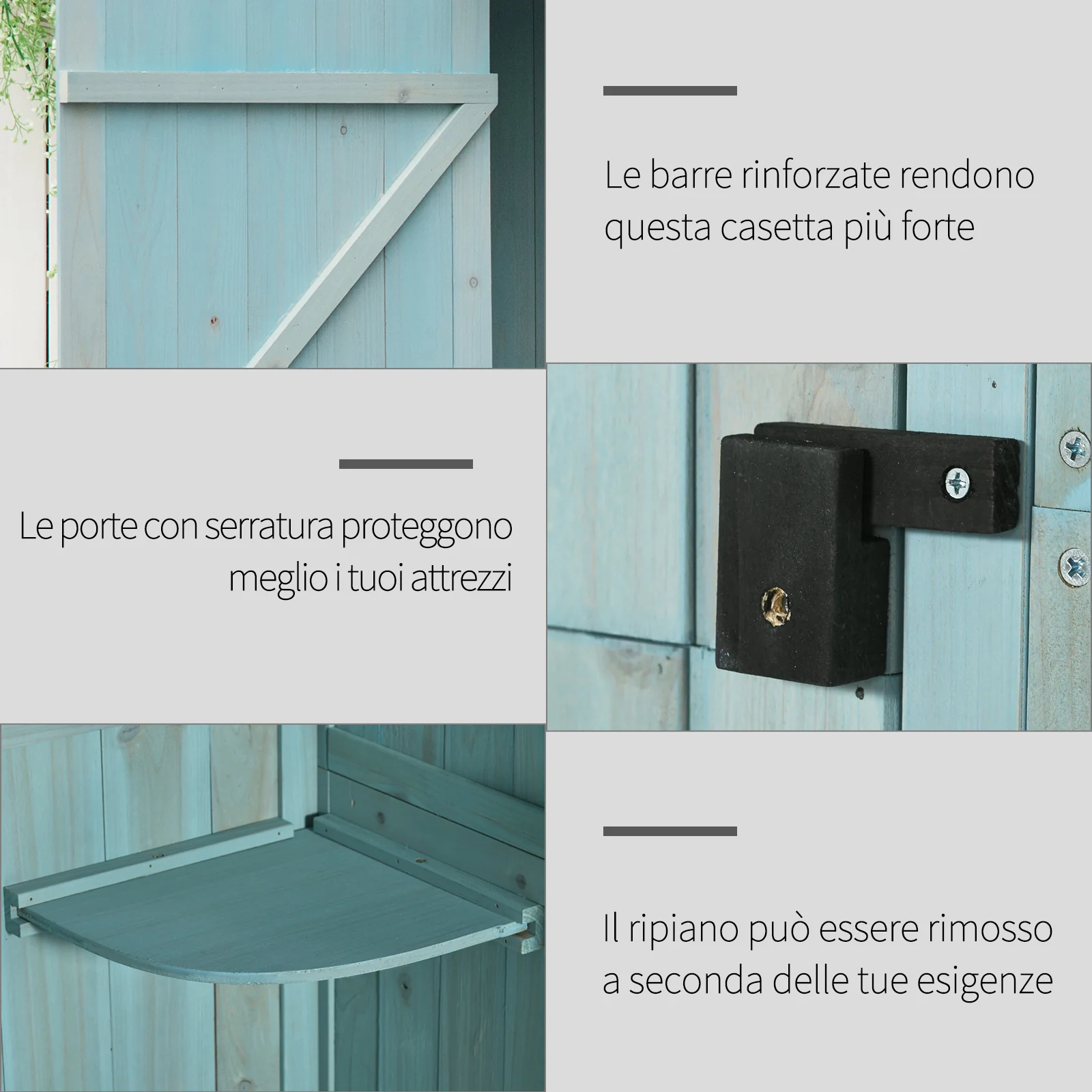 Le barre rinforzate rendono questa casetta più forte

Le porte con serratura proteggono meglio i tuoi attrezzi

Il ripiano può essere rimosso a seconda delle tue esigenze