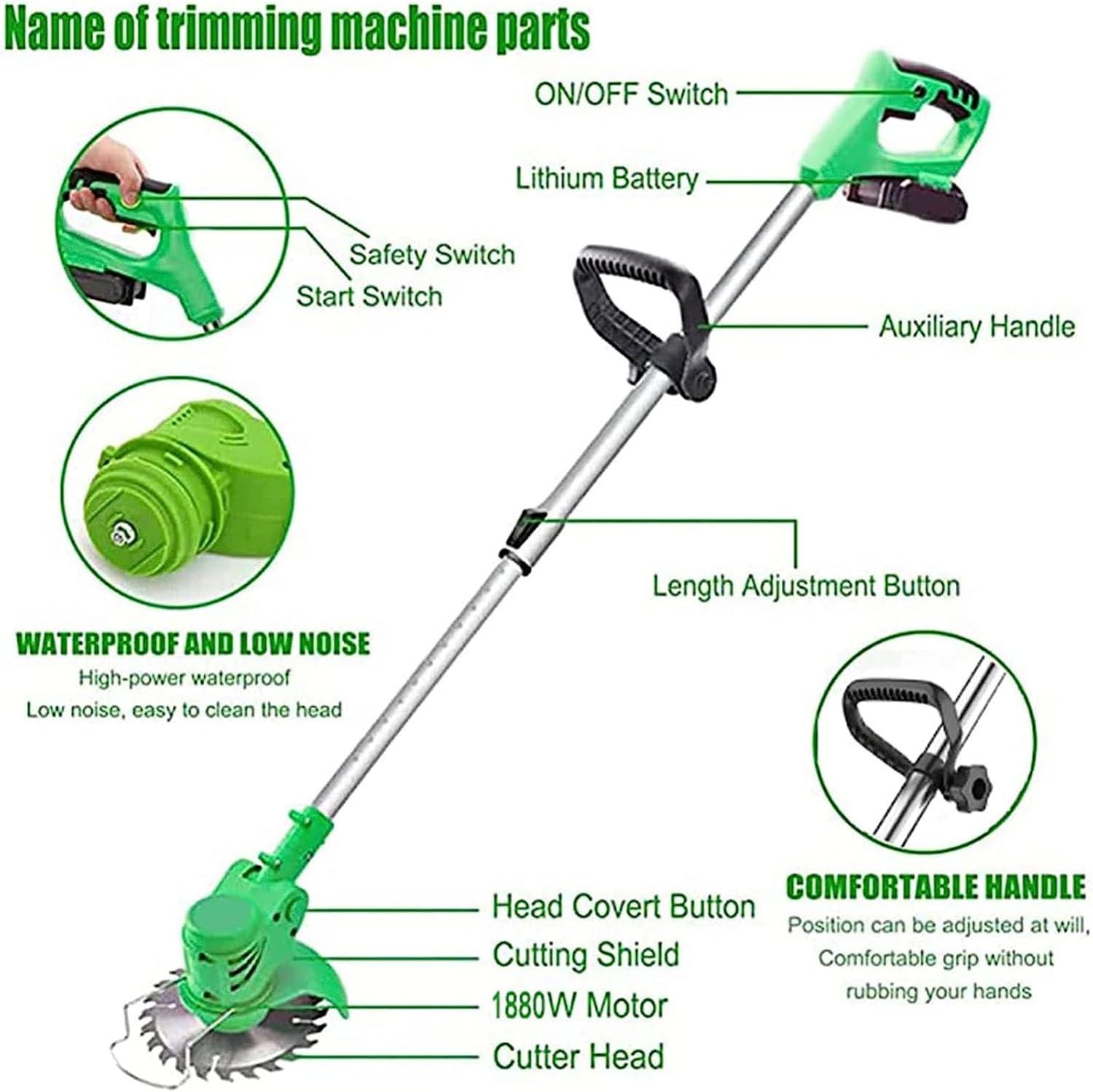 Name of trimming machine parts

ON/OFF Switch

Lithium Battery

Safety Switch

Start Switch

Auxiliary Handle

Length Adjustment Button

WATERPROOF AND LOW NOISE

High-power waterproof
Low noise, easy to clean the head

Head Covert Button

Cutting Shield

1880W Motor

Cutter Head

COMFORTABLE HANDLE

Position can be adjusted at will,
Comfortable grip without
rubbing your hands