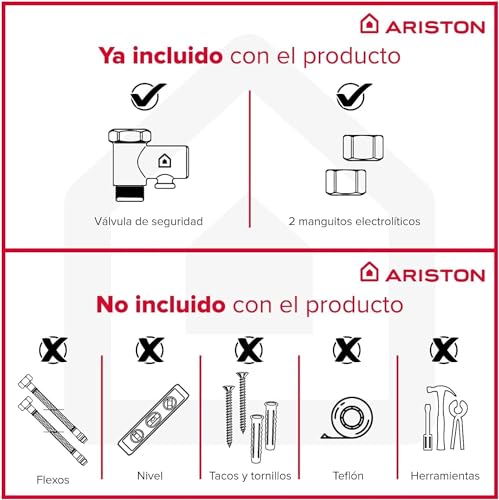 ARISTON

Ya incluido con el producto

Válvula de seguridad

2 manguitos electrolíticos

ARISTON

No incluido con el producto

Flexos

Nivel

Tacos y tornillos

Teflón

Herramientas