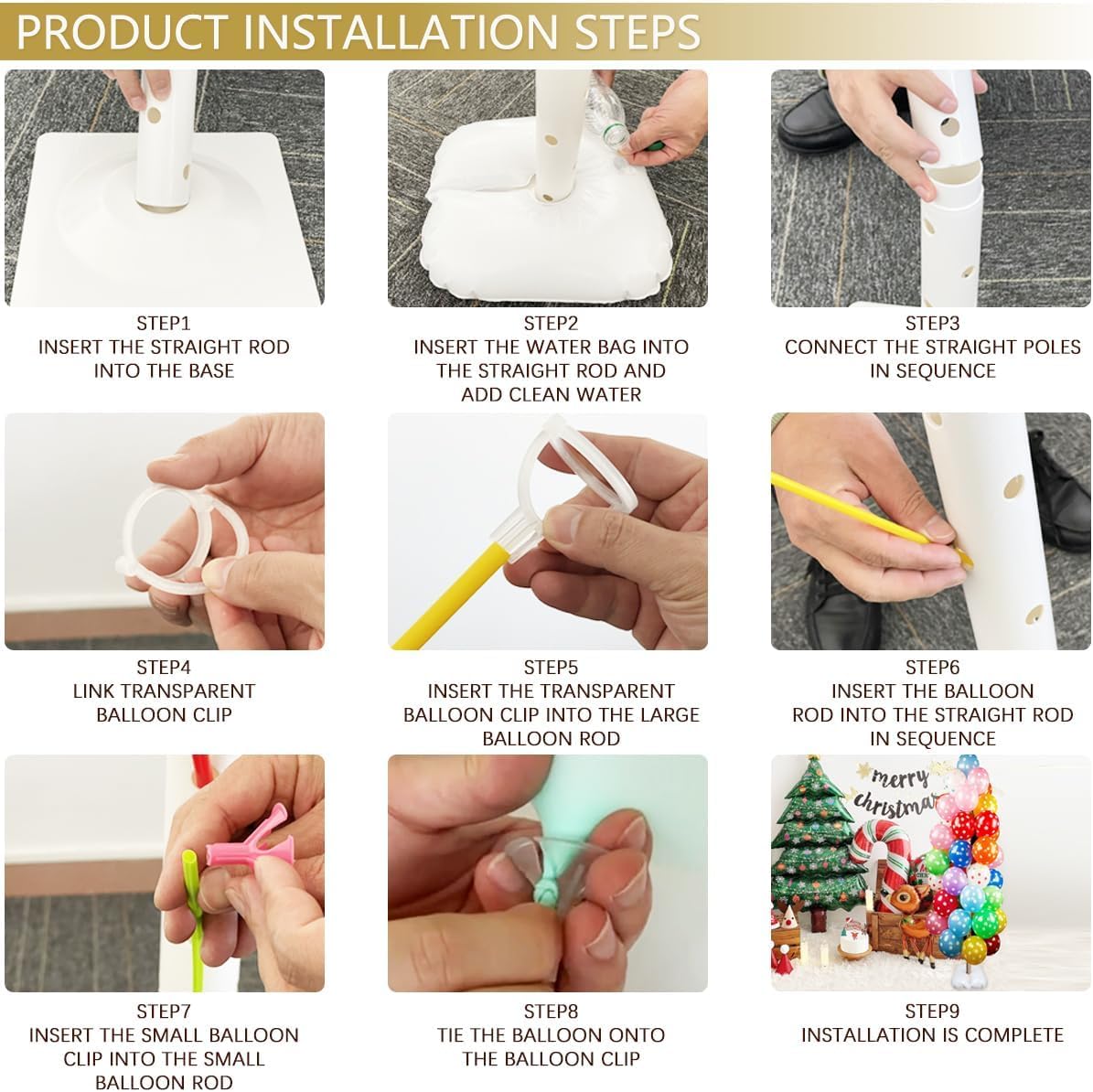 PRODUCT INSTALLATION STEPS

STEP1
INSERT THE STRAIGHT ROD INTO THE BASE

STEP2
INSERT THE WATER BAG INTO THE STRAIGHT ROD AND ADD CLEAN WATER

STEP3
CONNECT THE STRAIGHT POLES IN SEQUENCE

STEP4
LINK TRANSPARENT BALLOON CLIP

STEP5
INSERT THE TRANSPARENT BALLOON CLIP INTO THE LARGE BALLOON ROD

STEP6
INSERT THE BALLOON ROD INTO THE STRAIGHT ROD IN SEQUENCE

STEP7
INSERT THE SMALL BALLOON CLIP INTO THE SMALL BALLOON ROD

STEP8
TIE THE BALLOON ONTO THE BALLOON CLIP

merry christmas

STEP9
INSTALLATION IS COMPLETE