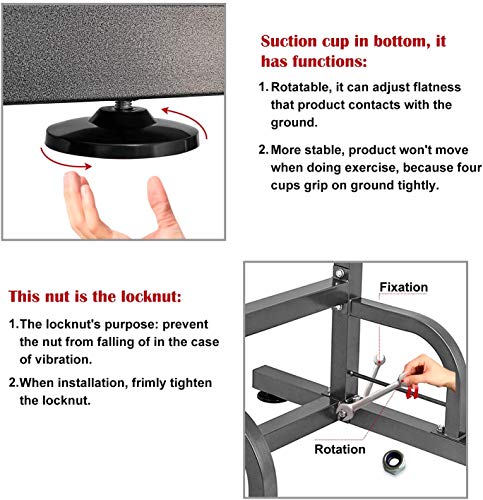 Suction cup in bottom, it has functions:

1. Rotatable, it can adjust flatness that product contacts with the ground.

2. More stable, product won't move when doing exercise, because four cups grip on ground tightly.

This nut is the locknut:

1.The locknut's purpose: prevent the nut from falling of in the case of vibration.

2.When installation, frimly tighten the locknut.

Fixation

Rotation