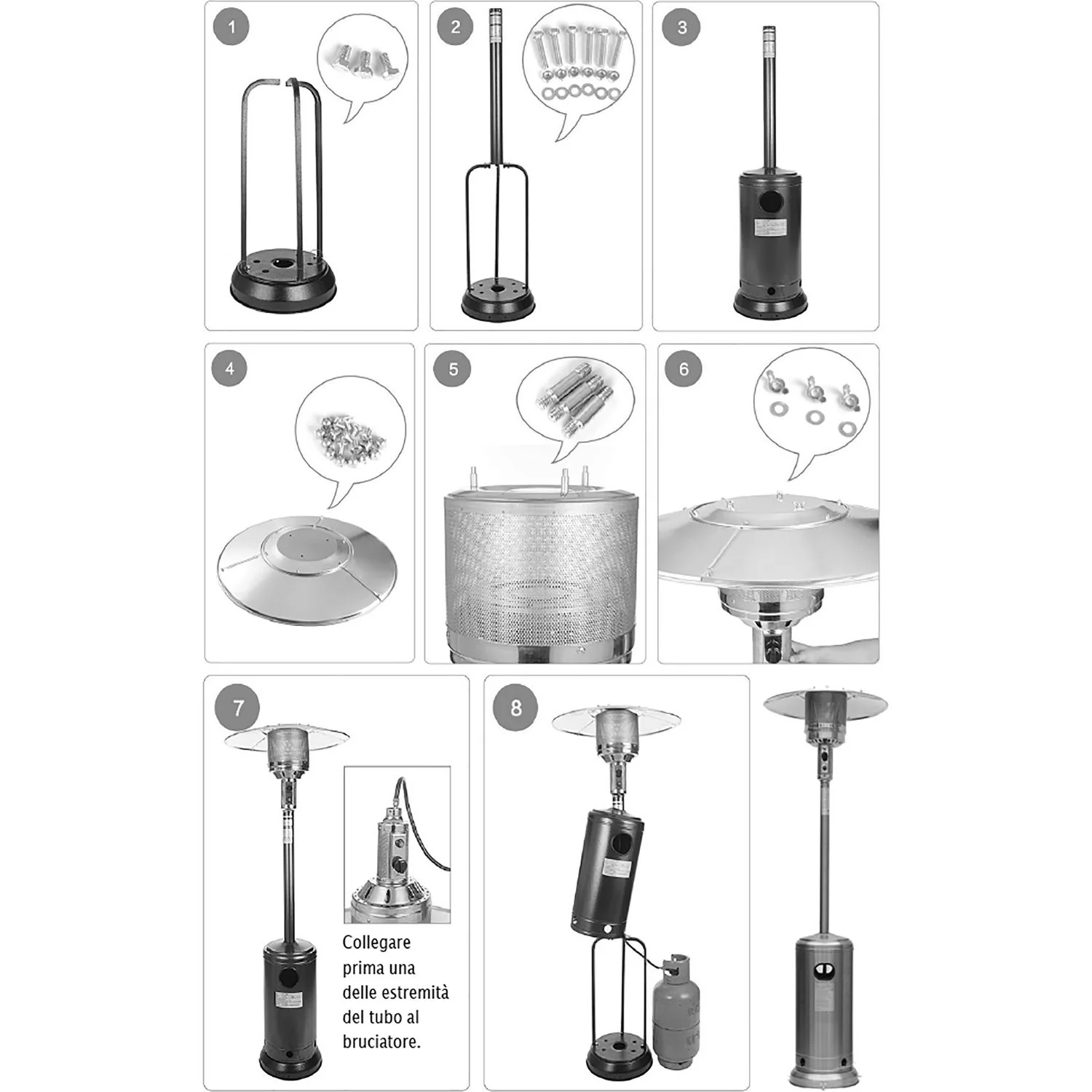 1

2

3

4

5

6

7

Collegare prima una delle estremità del tubo al bruciatore.

8