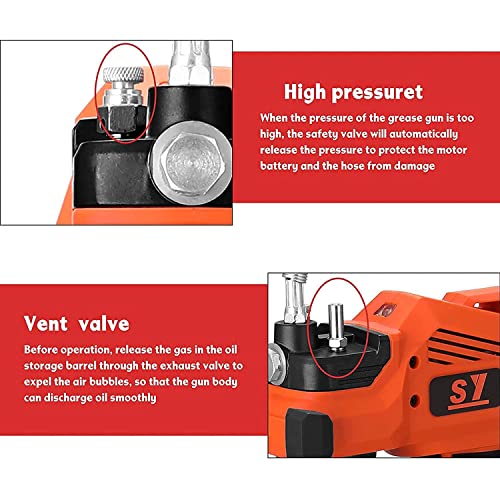 High pressuret

When the pressure of the grease gun is too high, the safety valve will automatically release the pressure to protect the motor battery and the hose from damage

Vent valve

Before operation, release the gas in the oil storage barrel through the exhaust valve to expel the air bubbles, so that the gun body can discharge oil smoothly

SY