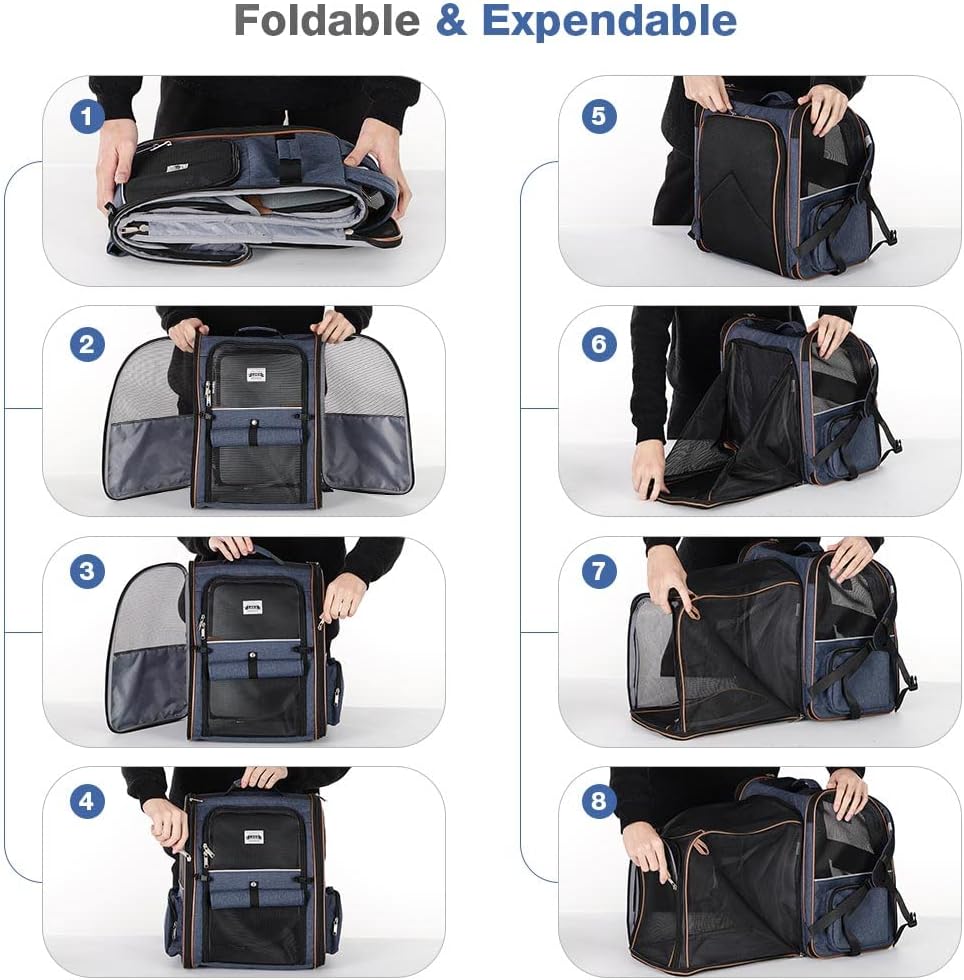 Foldable & Expendable

1

2

3

4

5

6

7

8