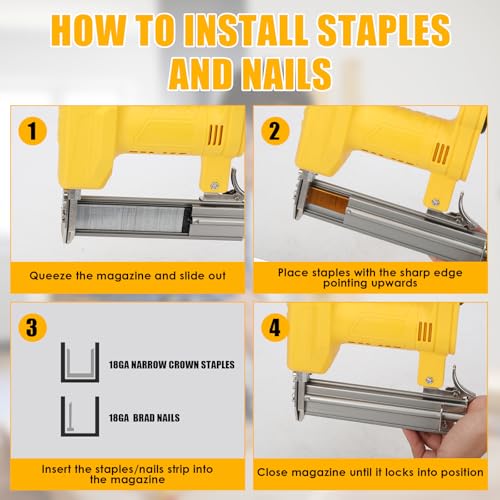 HOW TO INSTALL STAPLES AND NAILS

1

Queeze the magazine and slide out

2

Place staples with the sharp edge pointing upwards

3

18GA NARROW CROWN STAPLES

18GA BRAD NAILS

Insert the staples/nails strip into the magazine

4

Close magazine until it locks into position